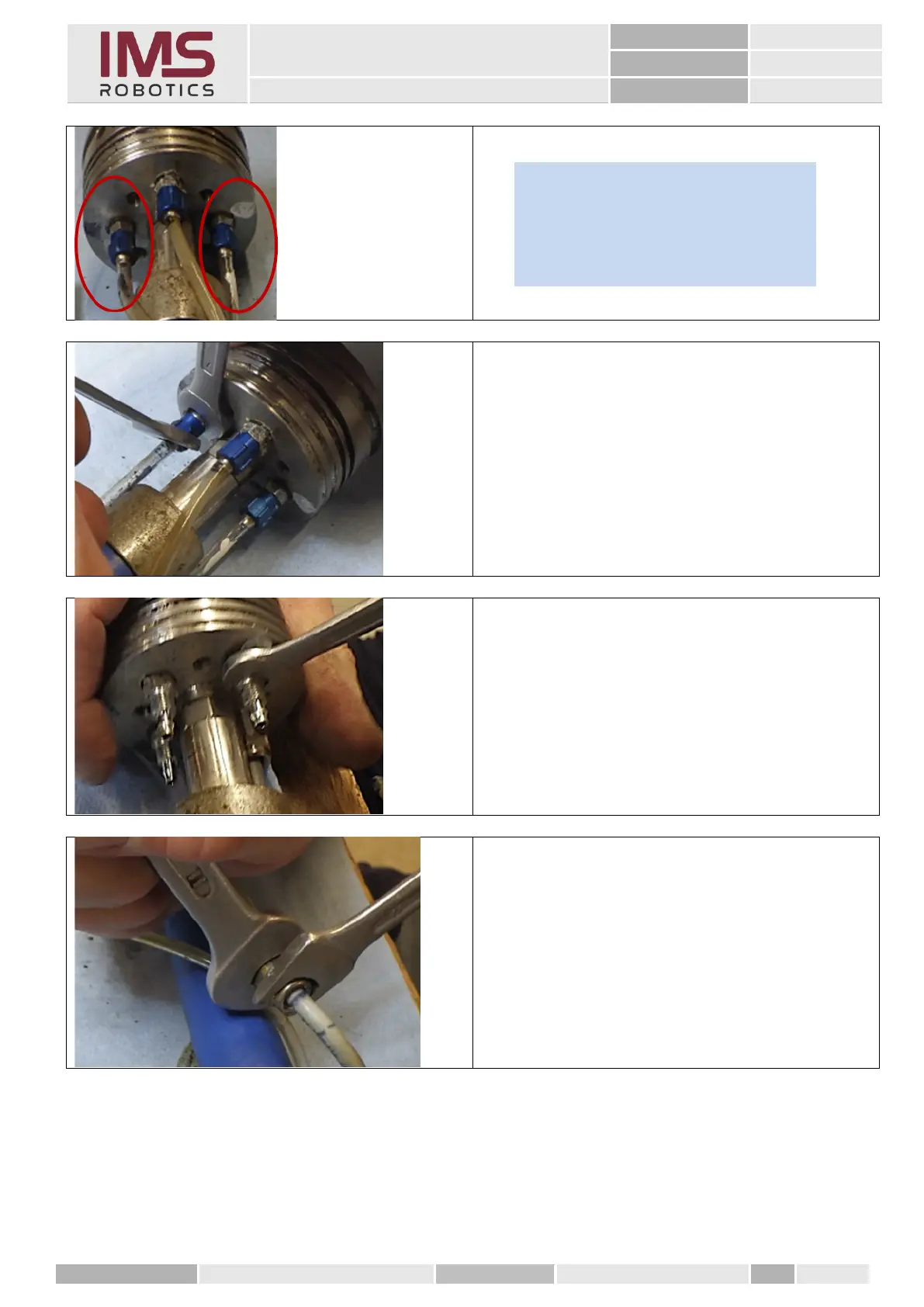 IMS
ROBOTICS