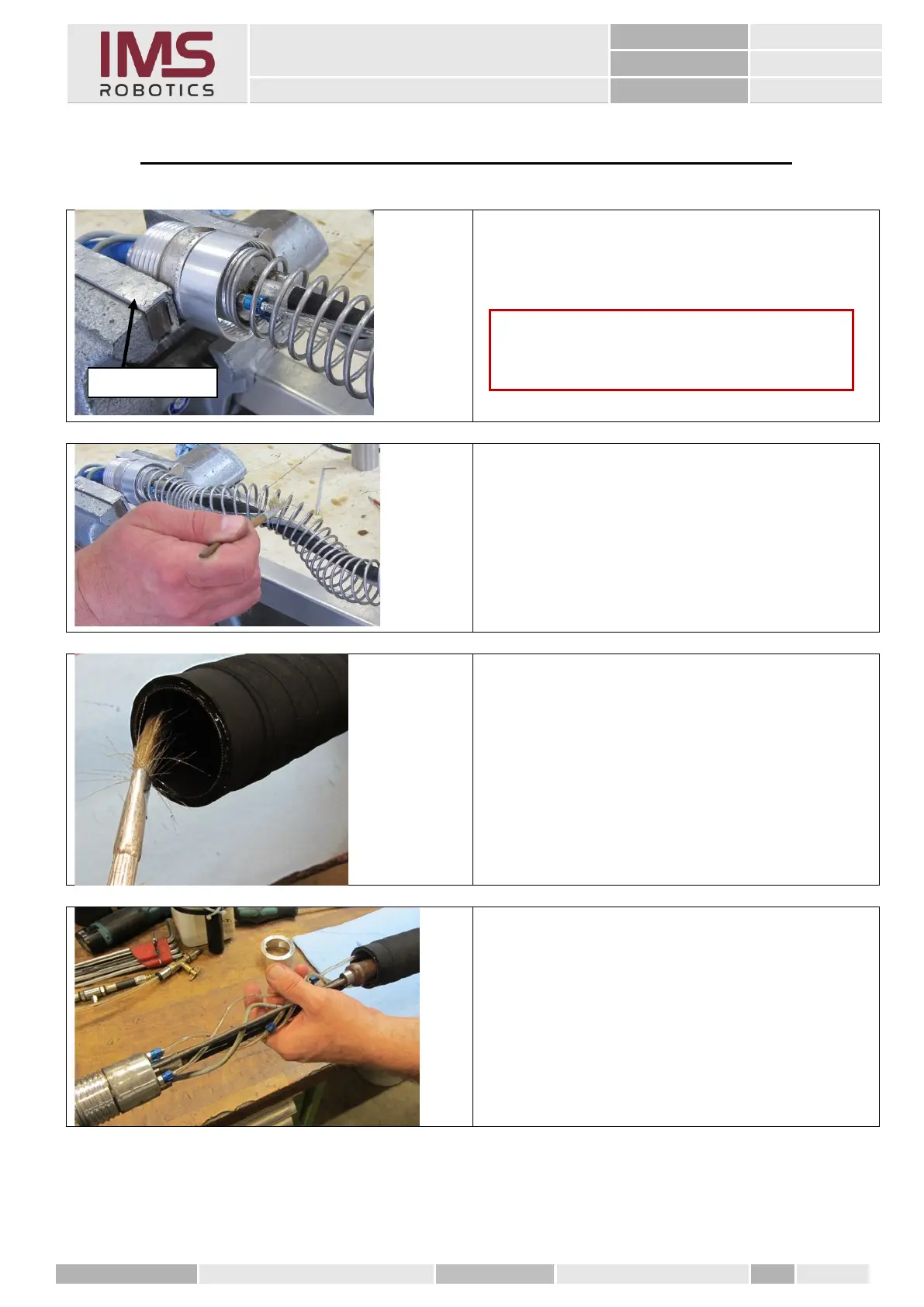 IMS
ROBOTICS