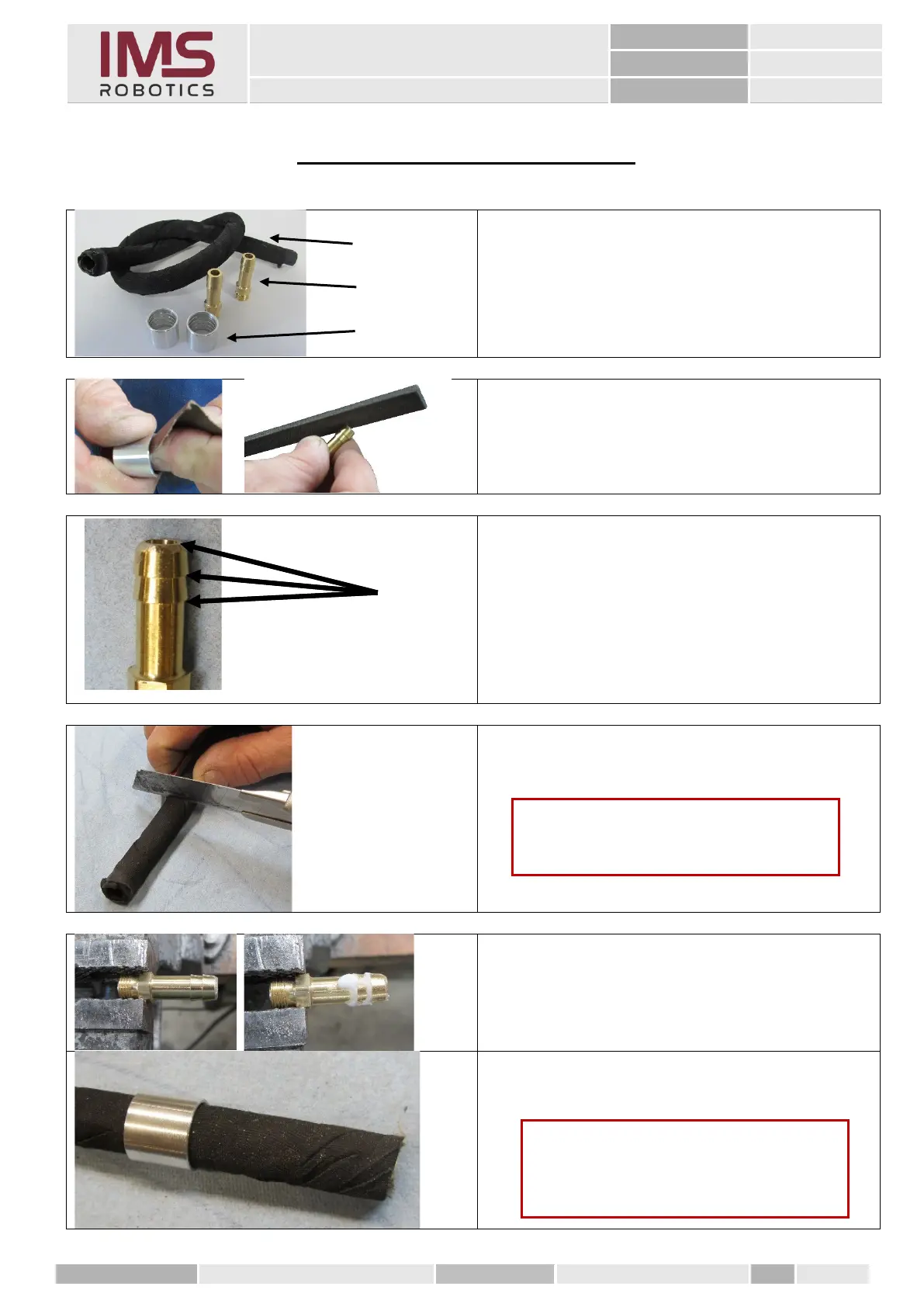 IMS
ROBOTICS