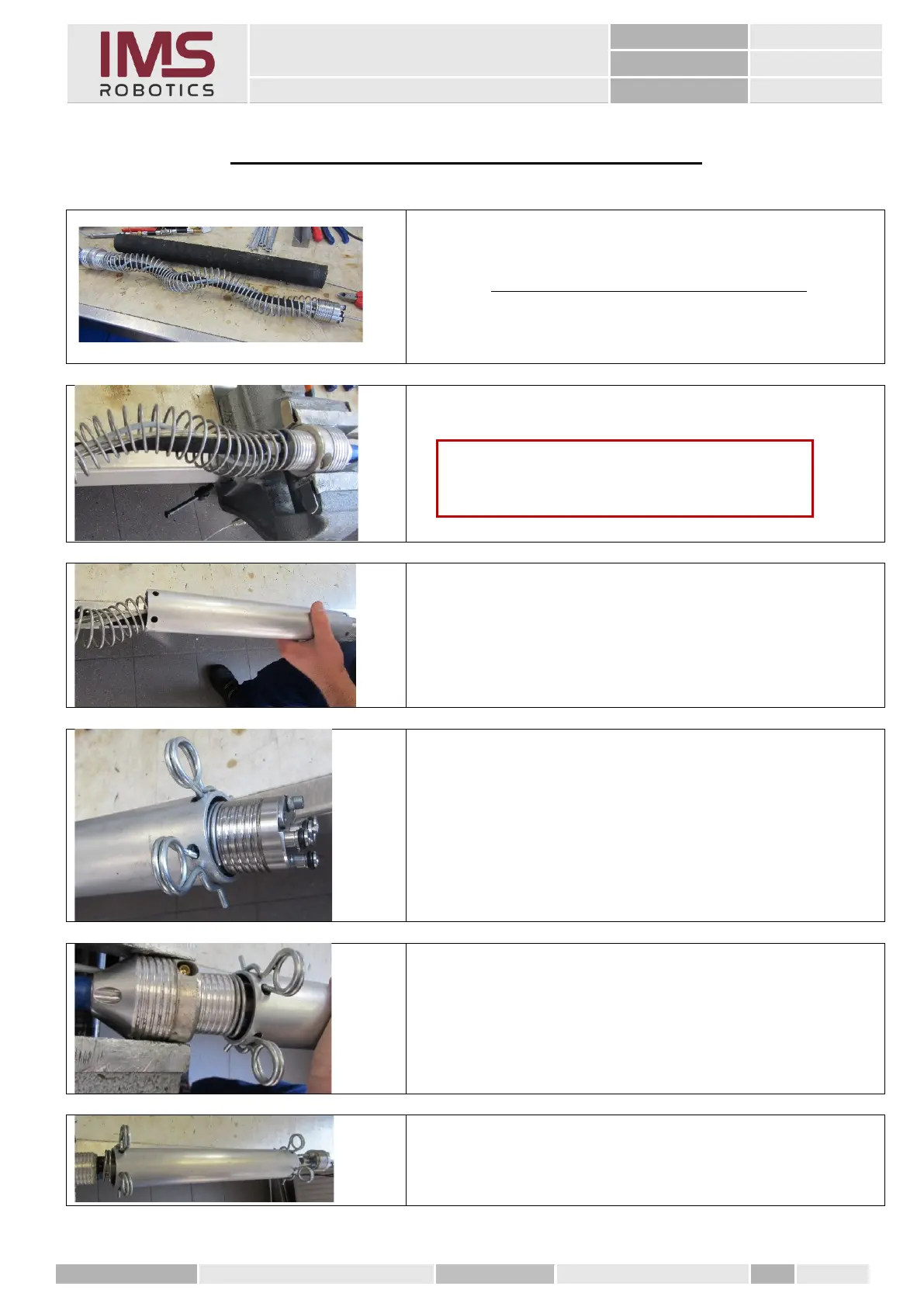 IMS
ROBOTICS