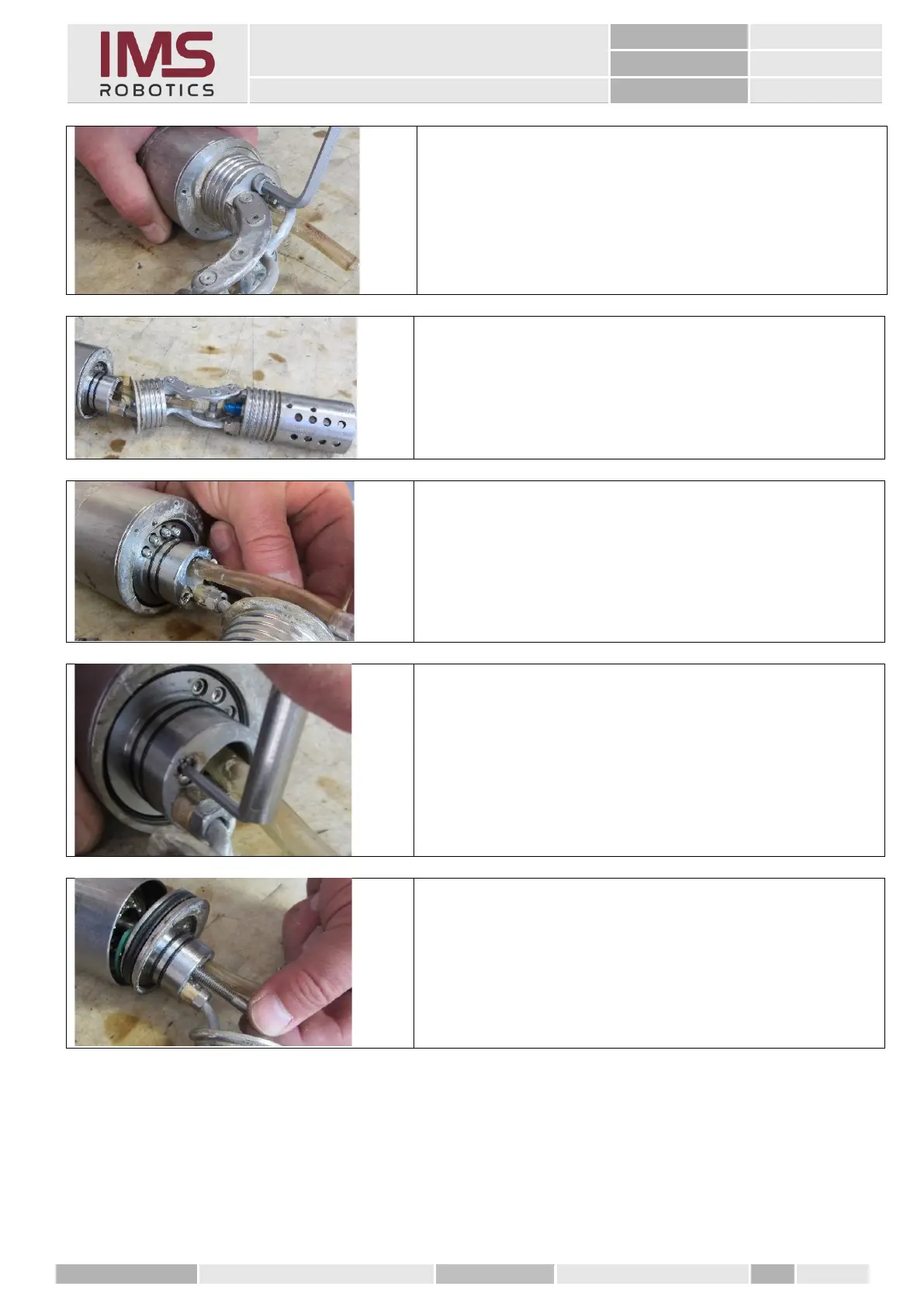 IMS
ROBOTICS