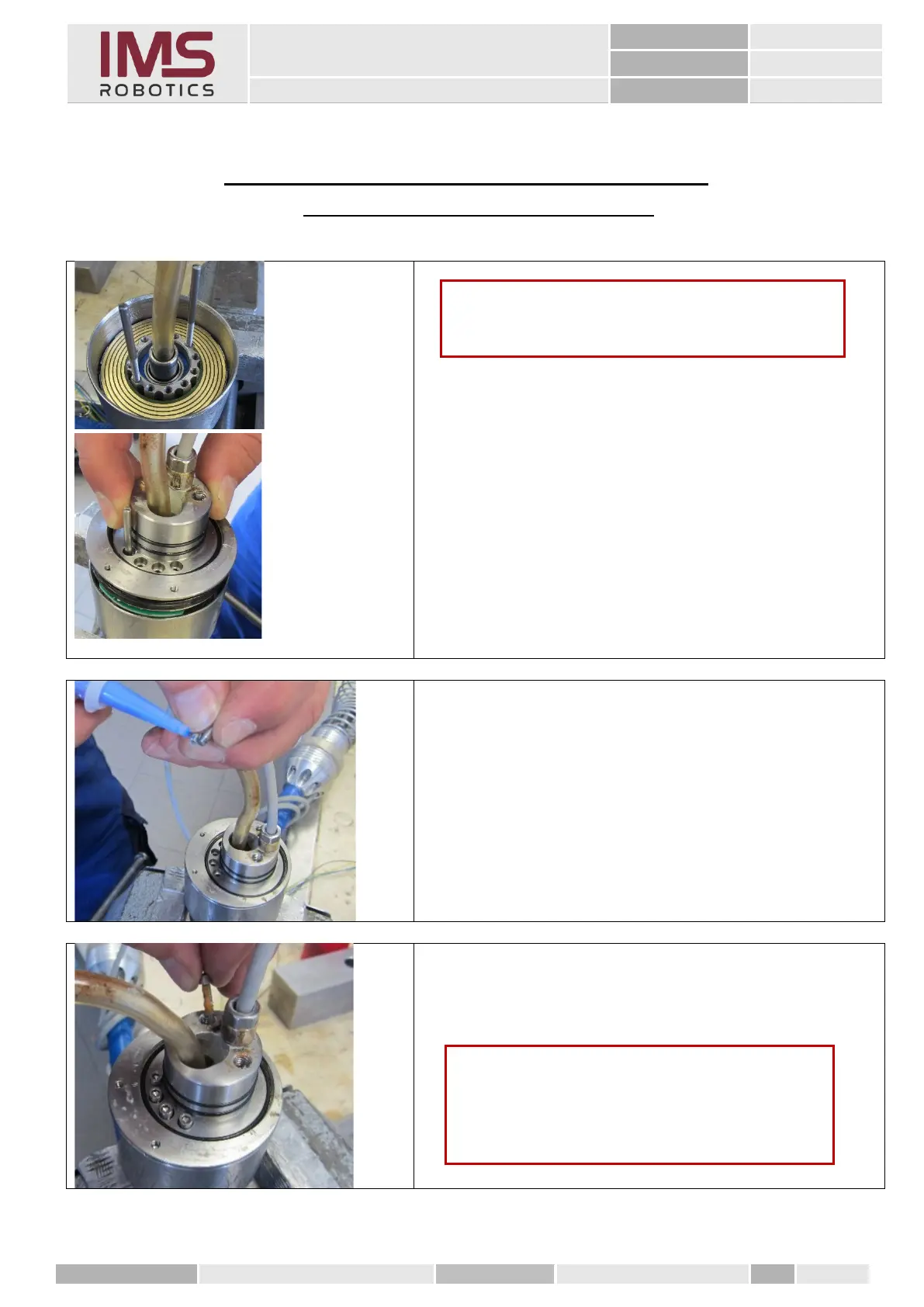 IMS
ROBOTICS