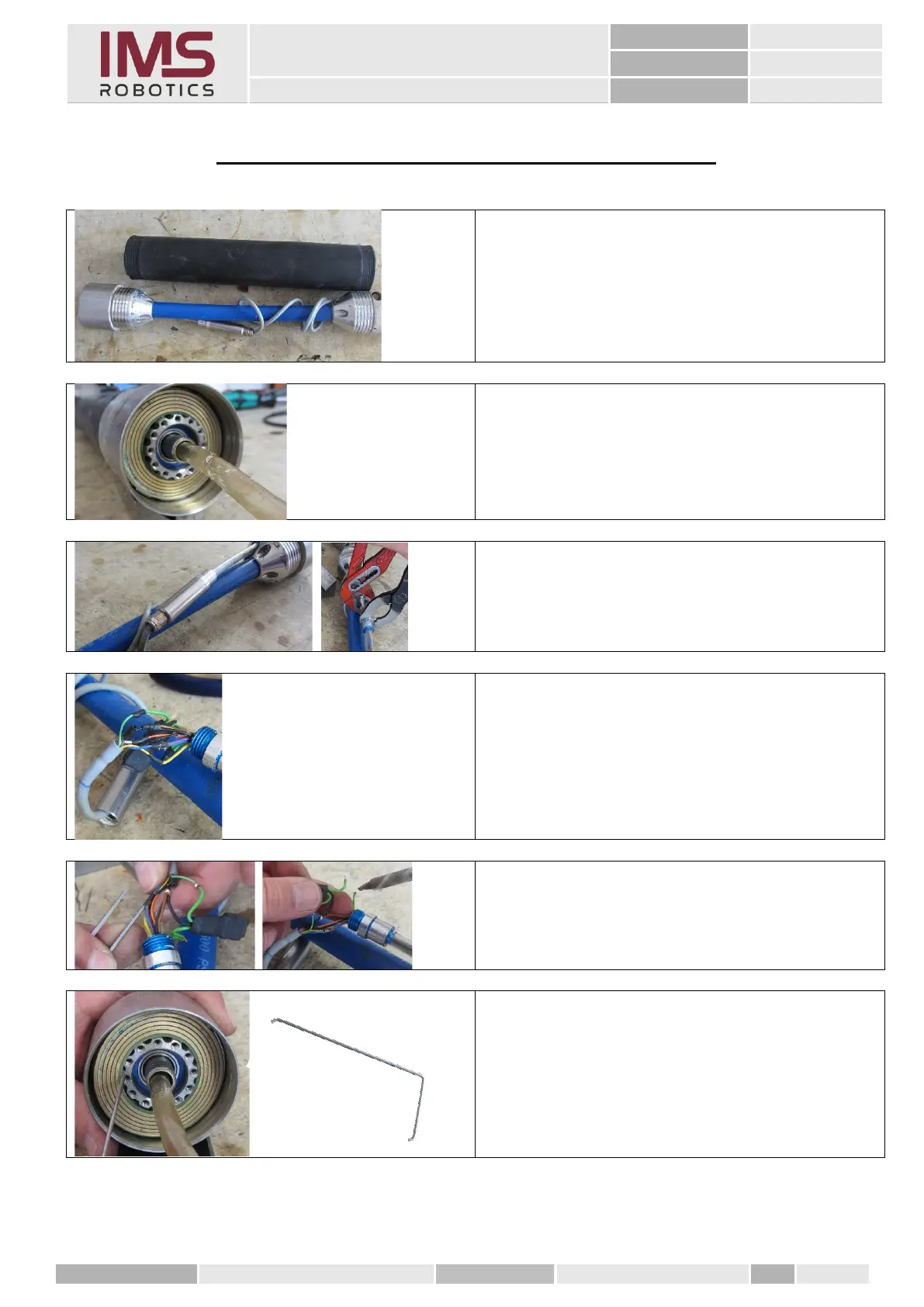 IMS
ROBOTICS