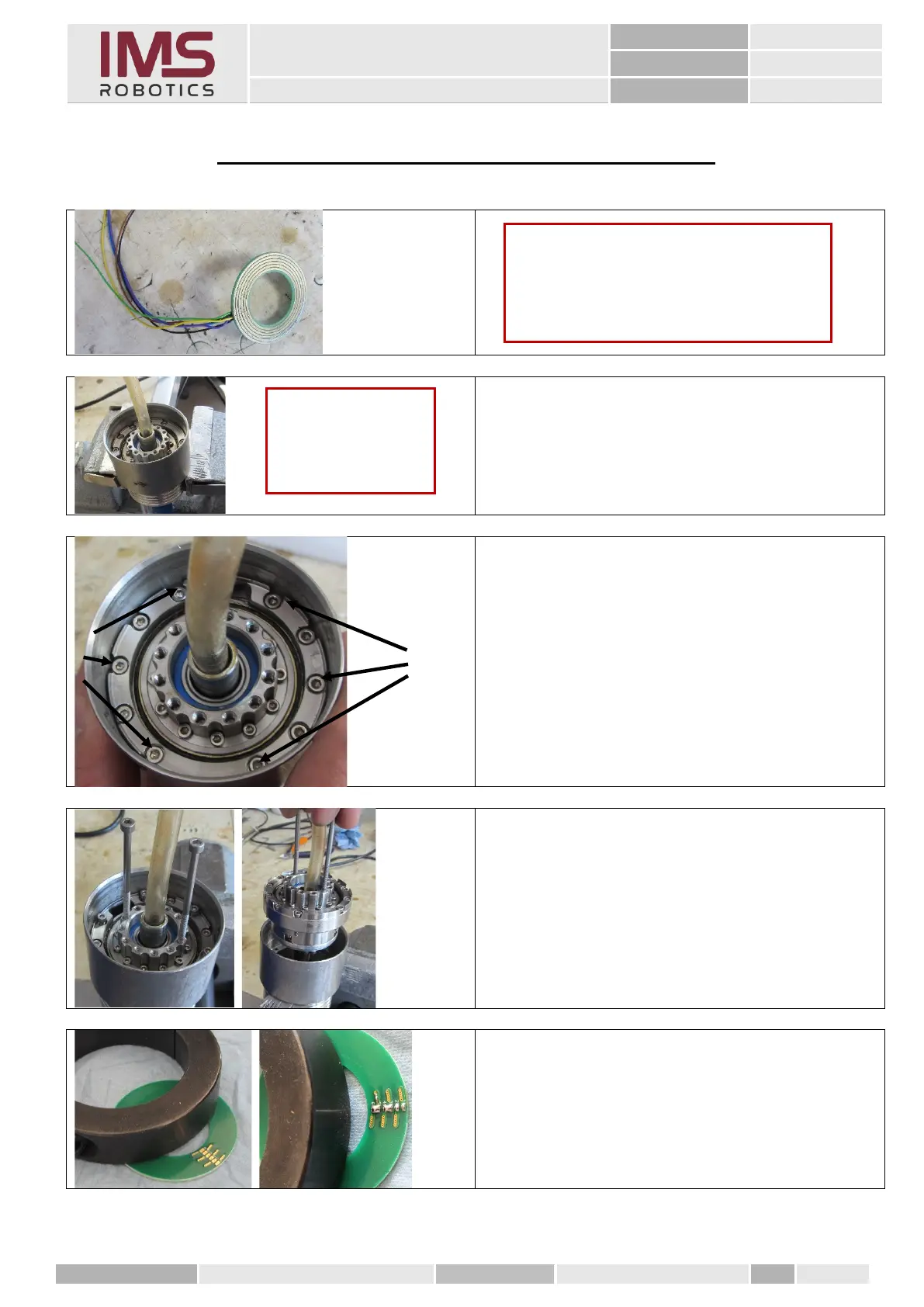 IMS
ROBOTICS