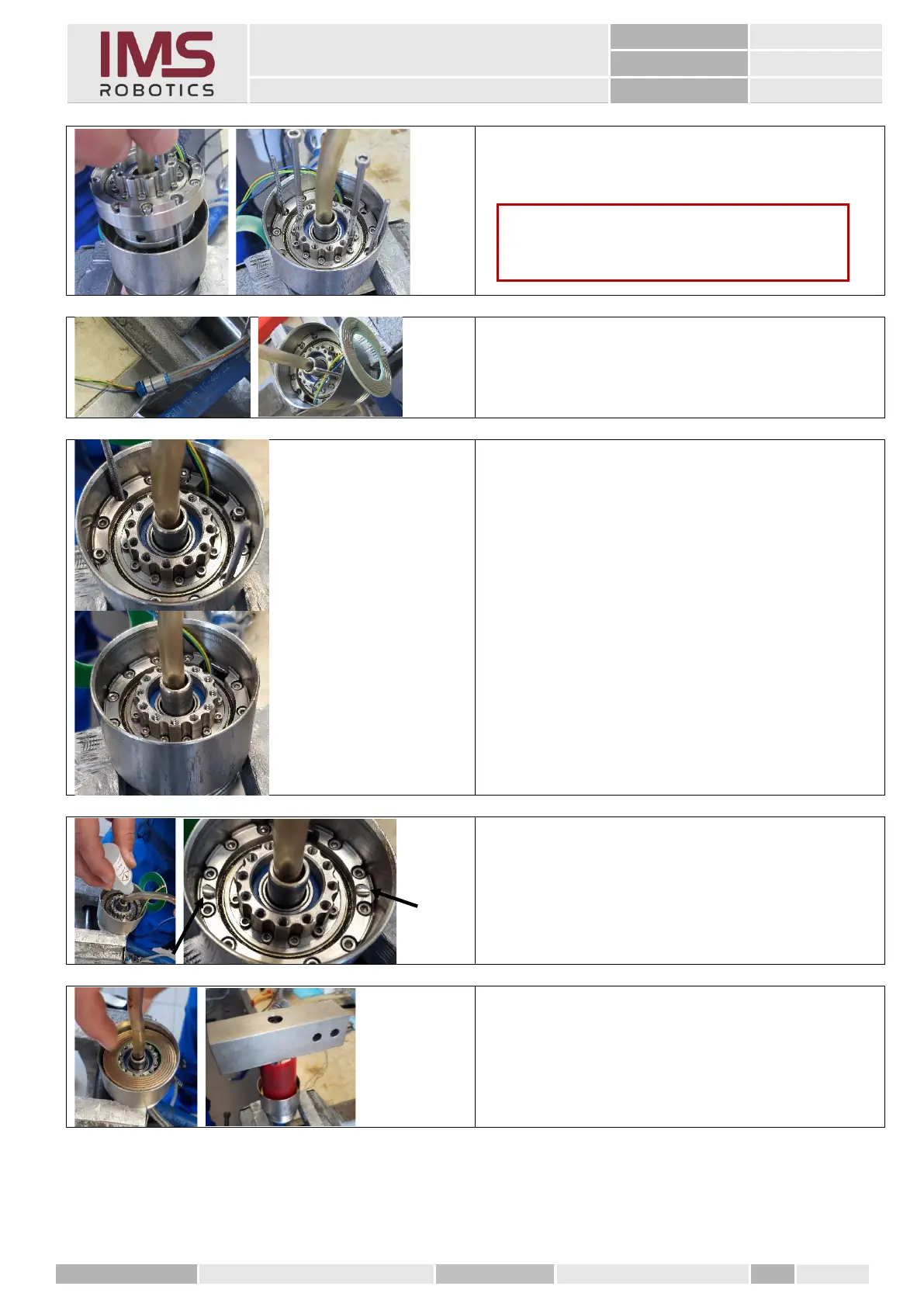 IMS
ROBOTICS