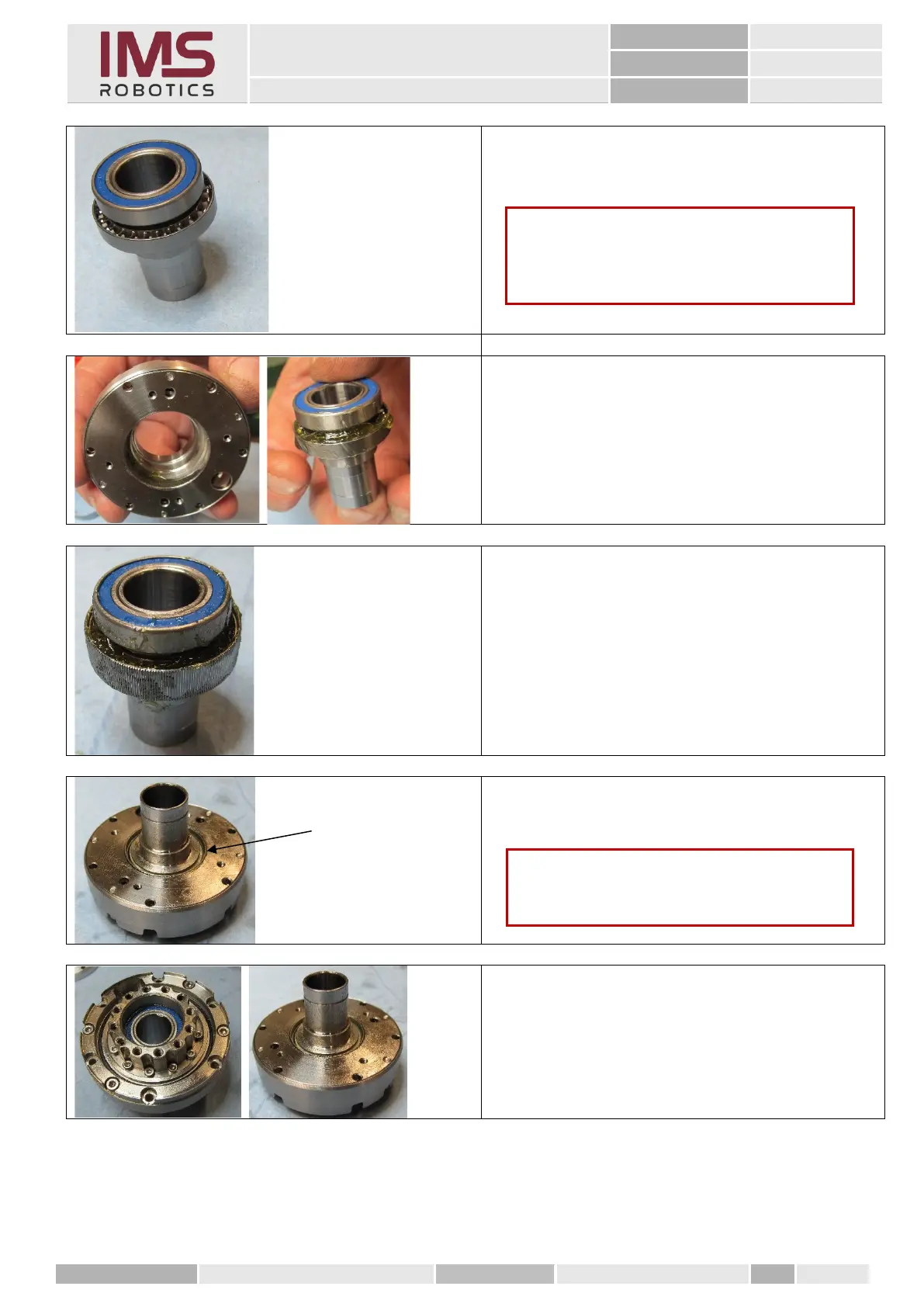 IMS
ROBOTICS