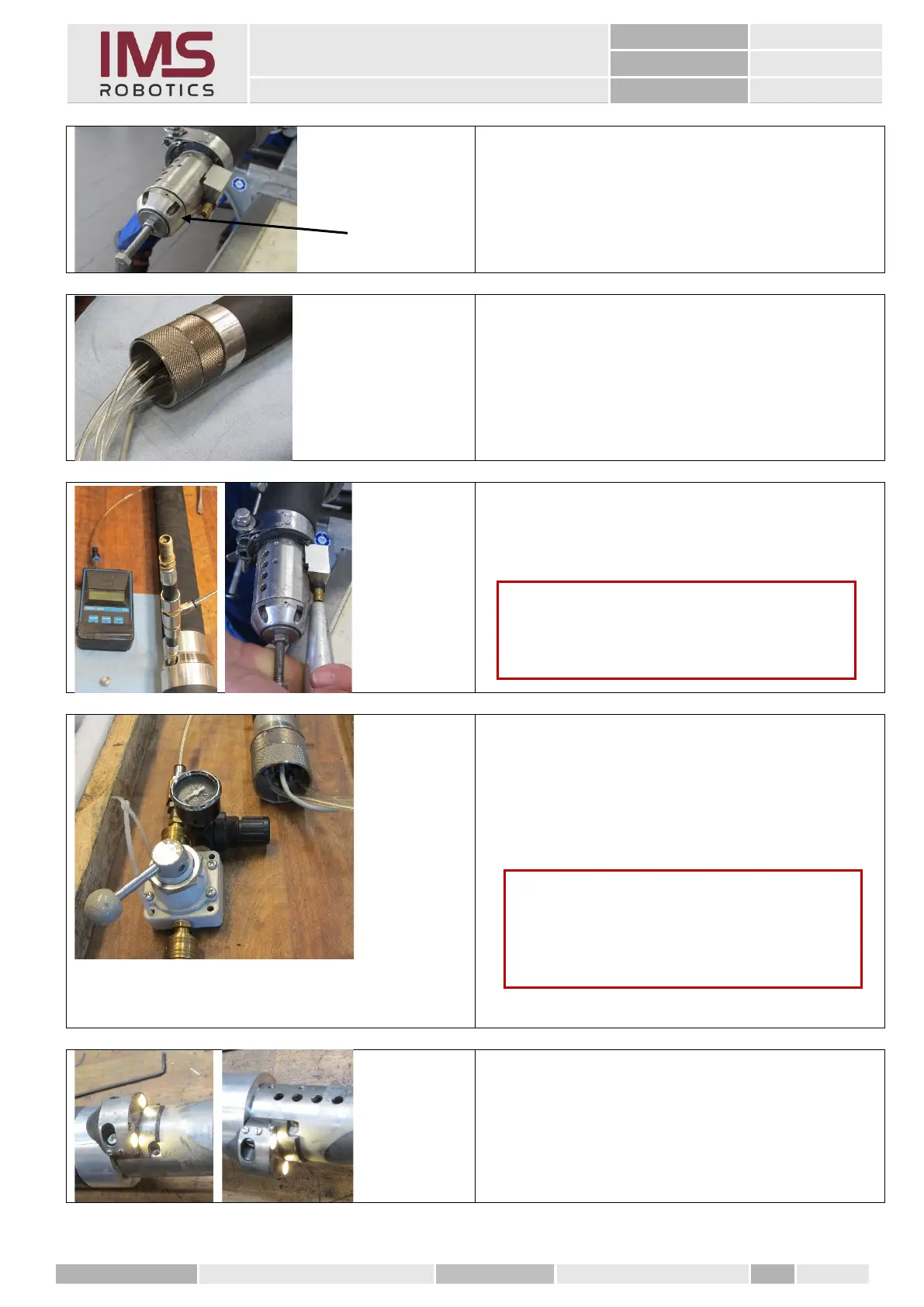 IMS
ROBOTICS