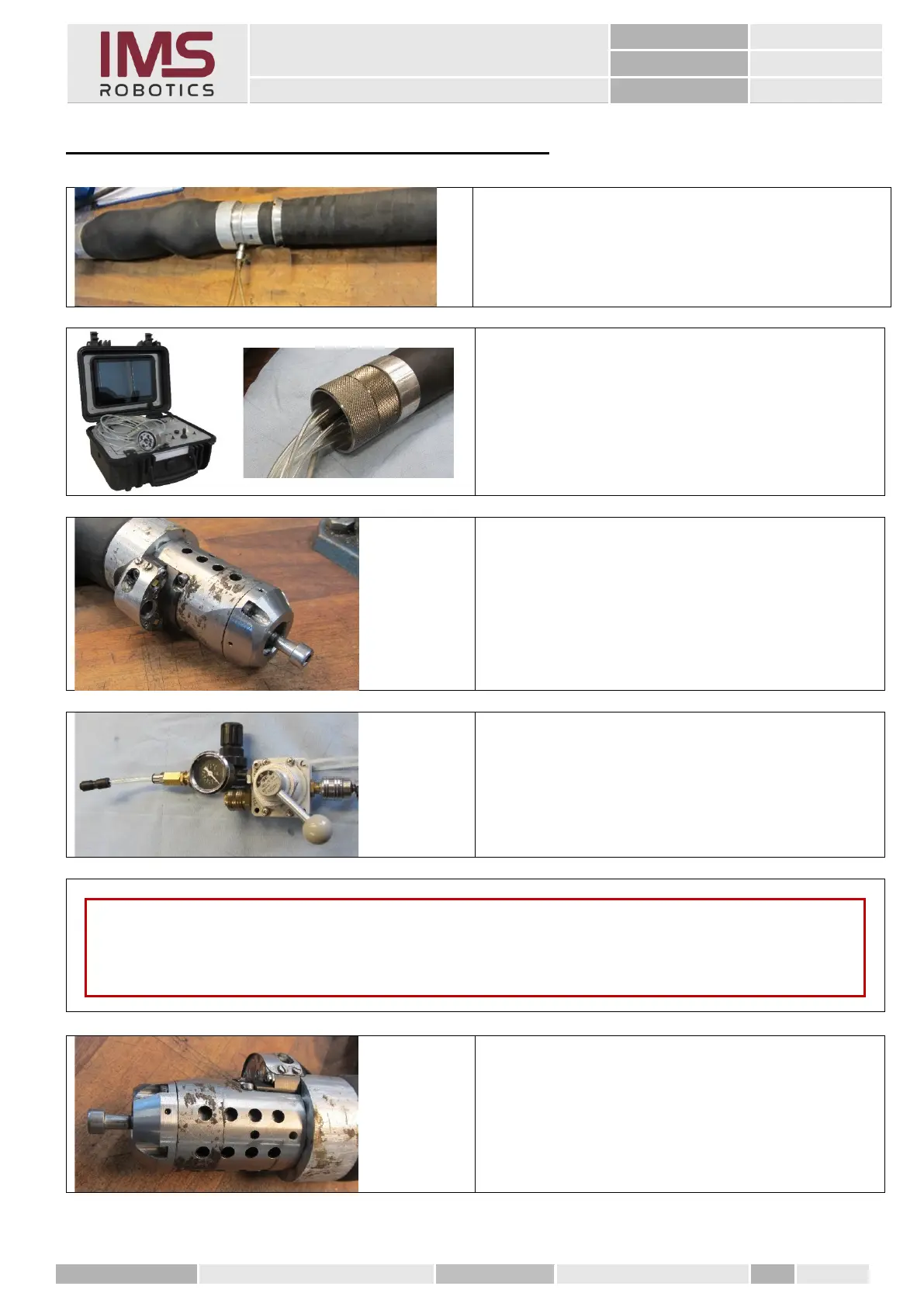 IMS
ROBOTICS