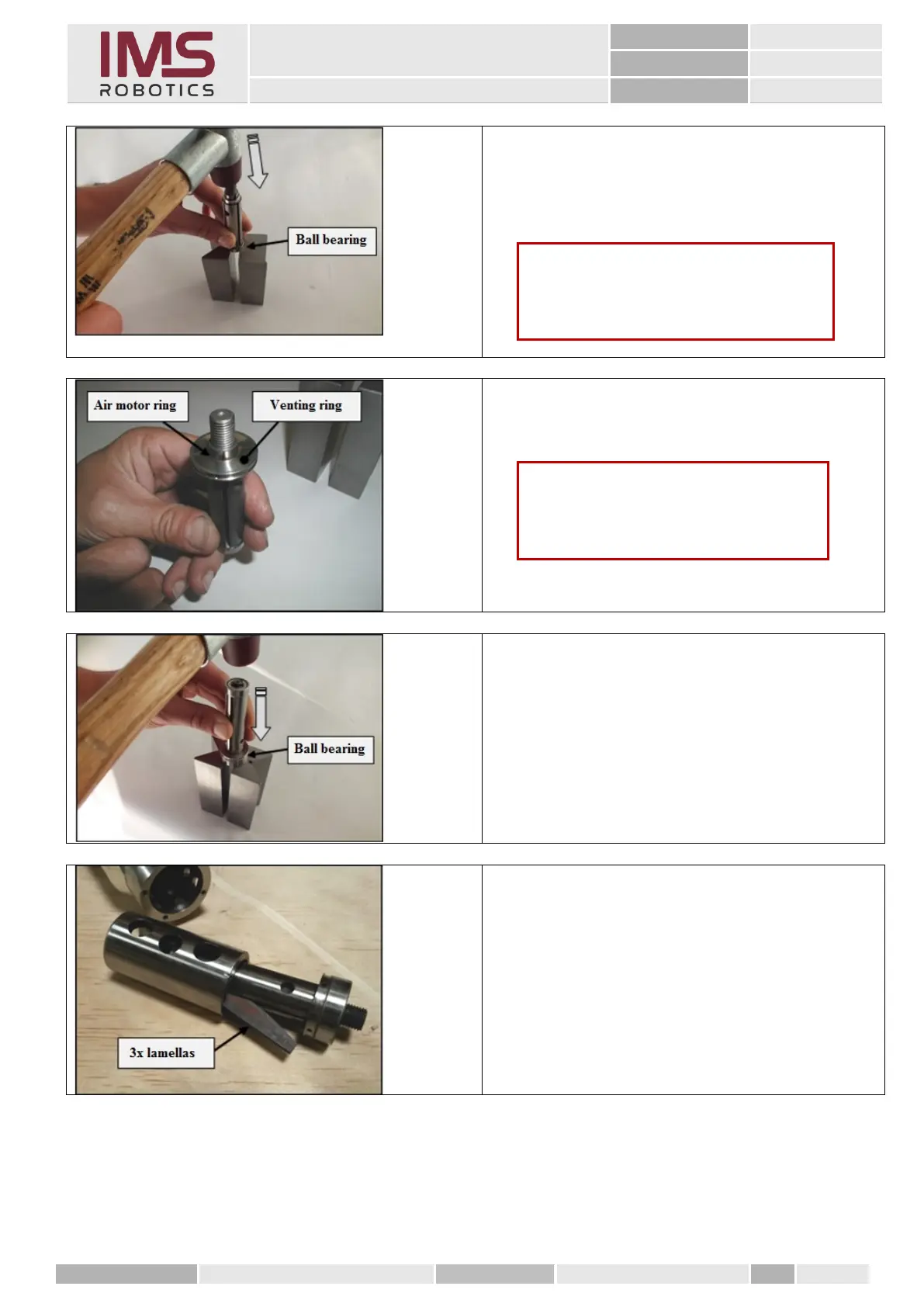 IMS ROBOTICS

Ball bearing

Air motor ring

Venting ring

Ball bearing

3x lamellas