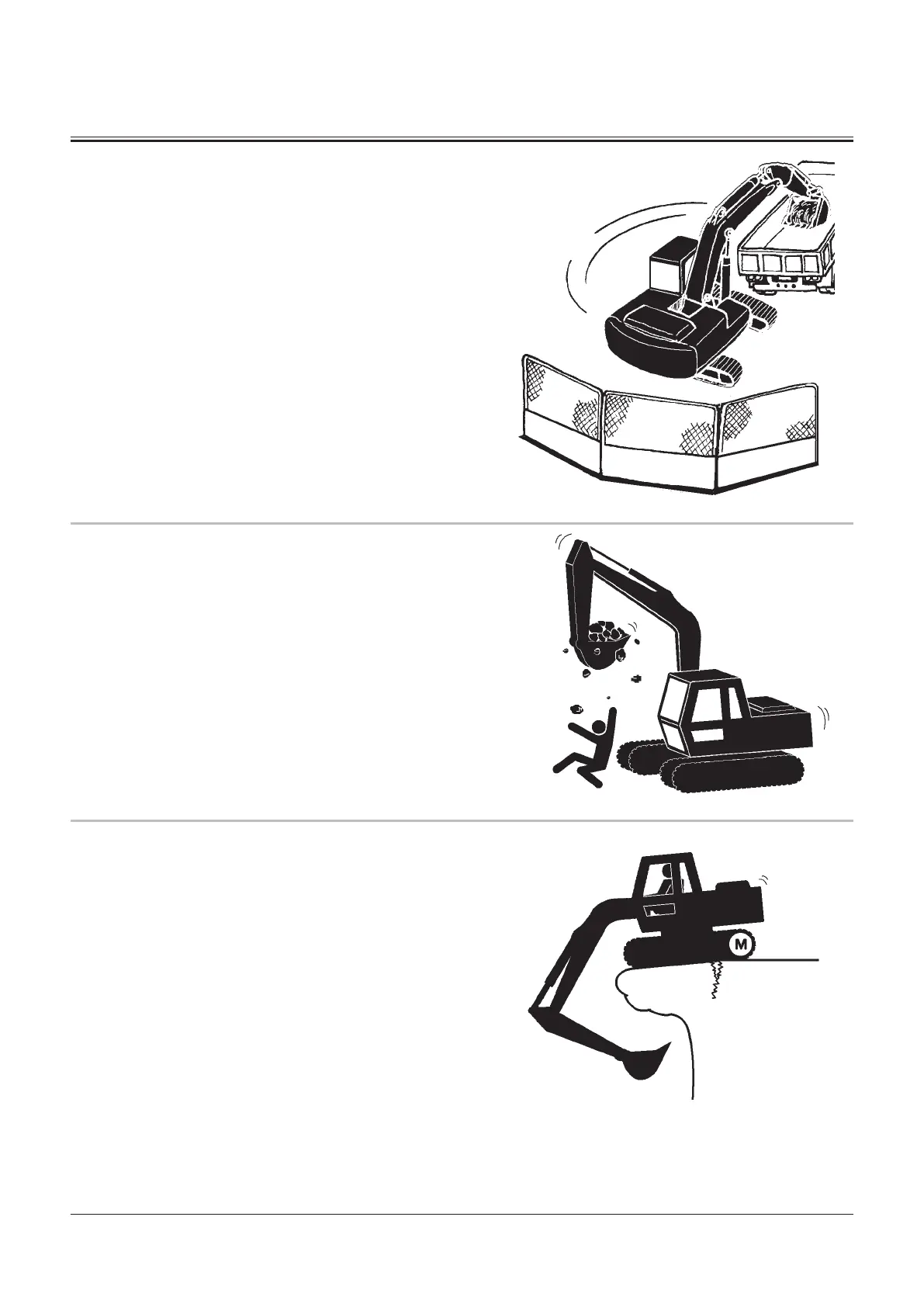 M