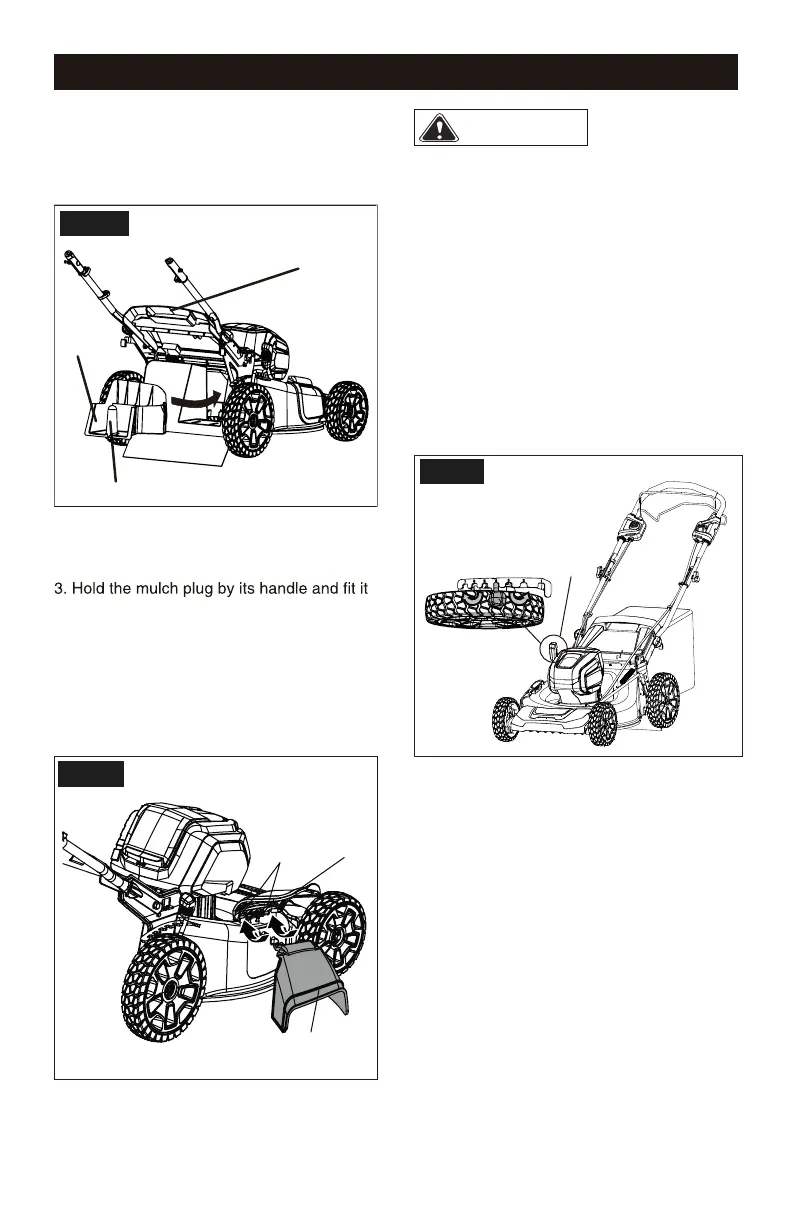 3. Hold the mulch plug by its handle and fit it