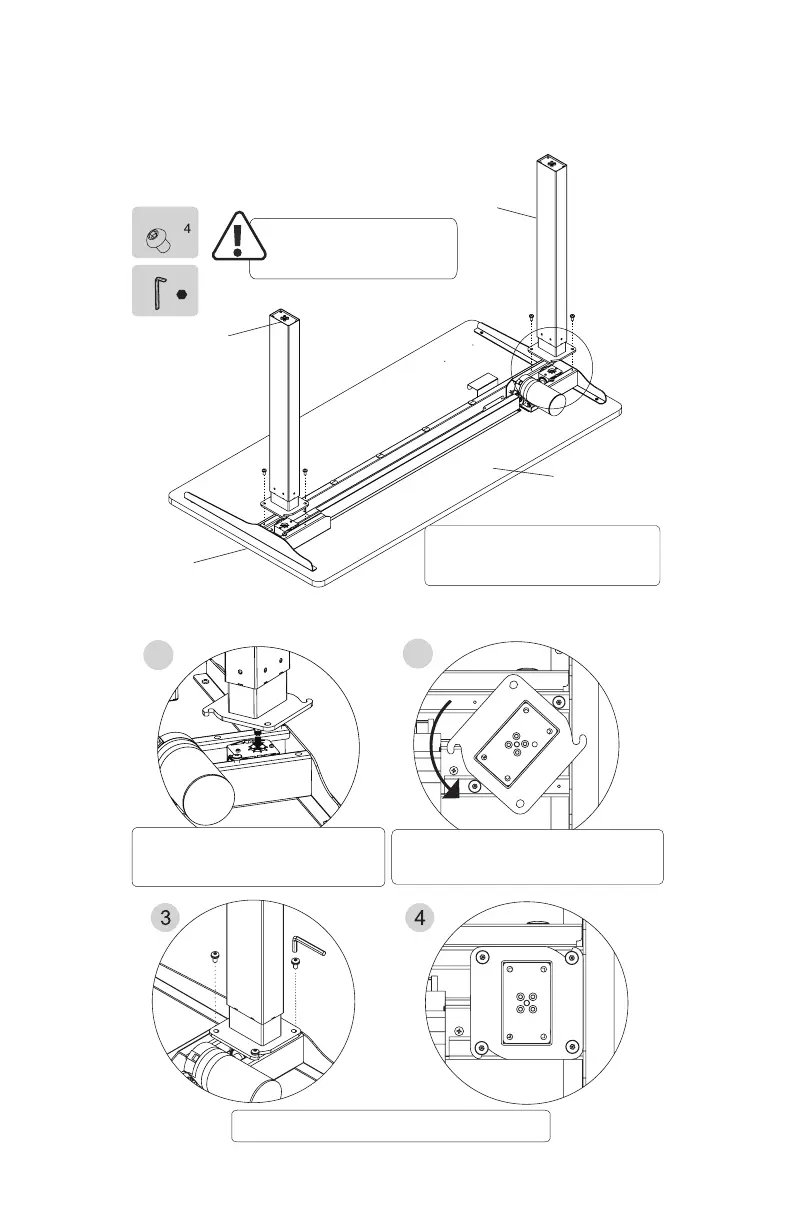 4

3

4