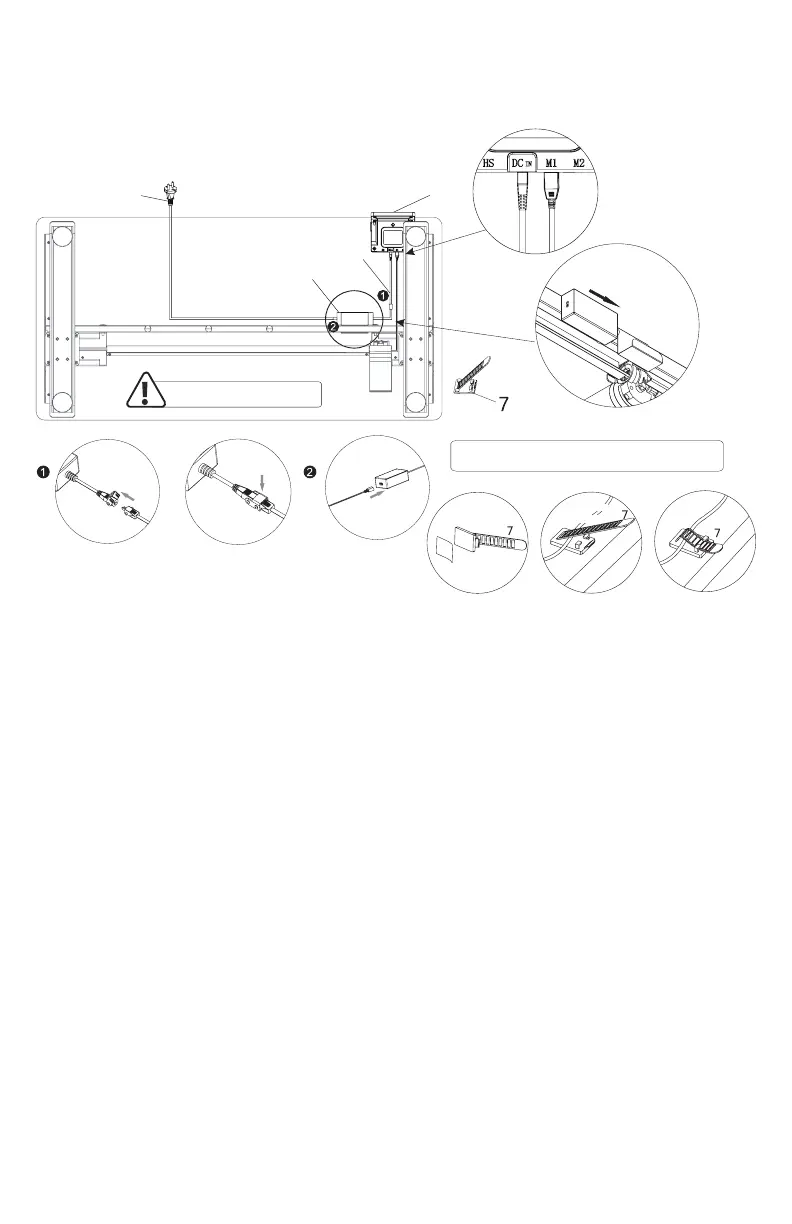 HS DC IN M1 M2

1

2

7

1

2

7

7

7