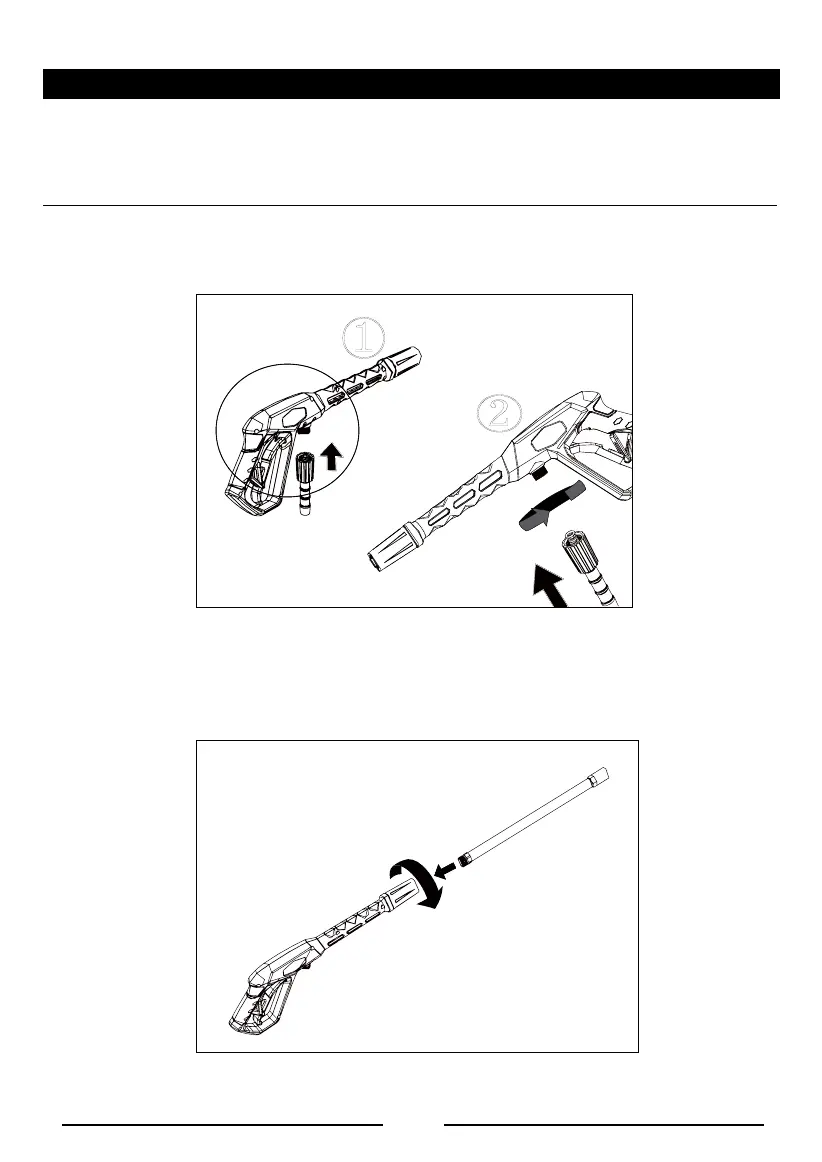 ①

②