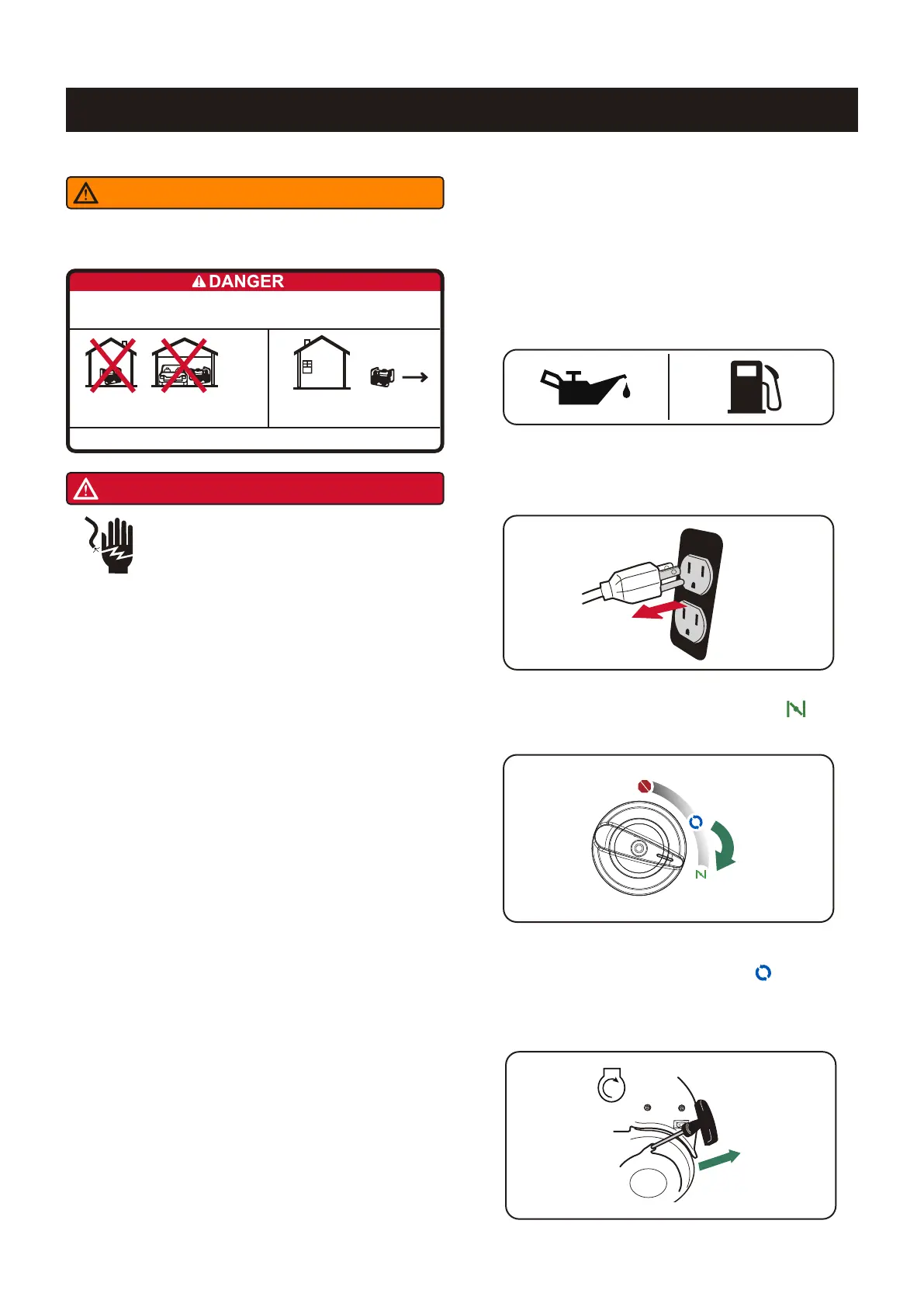 DANGER