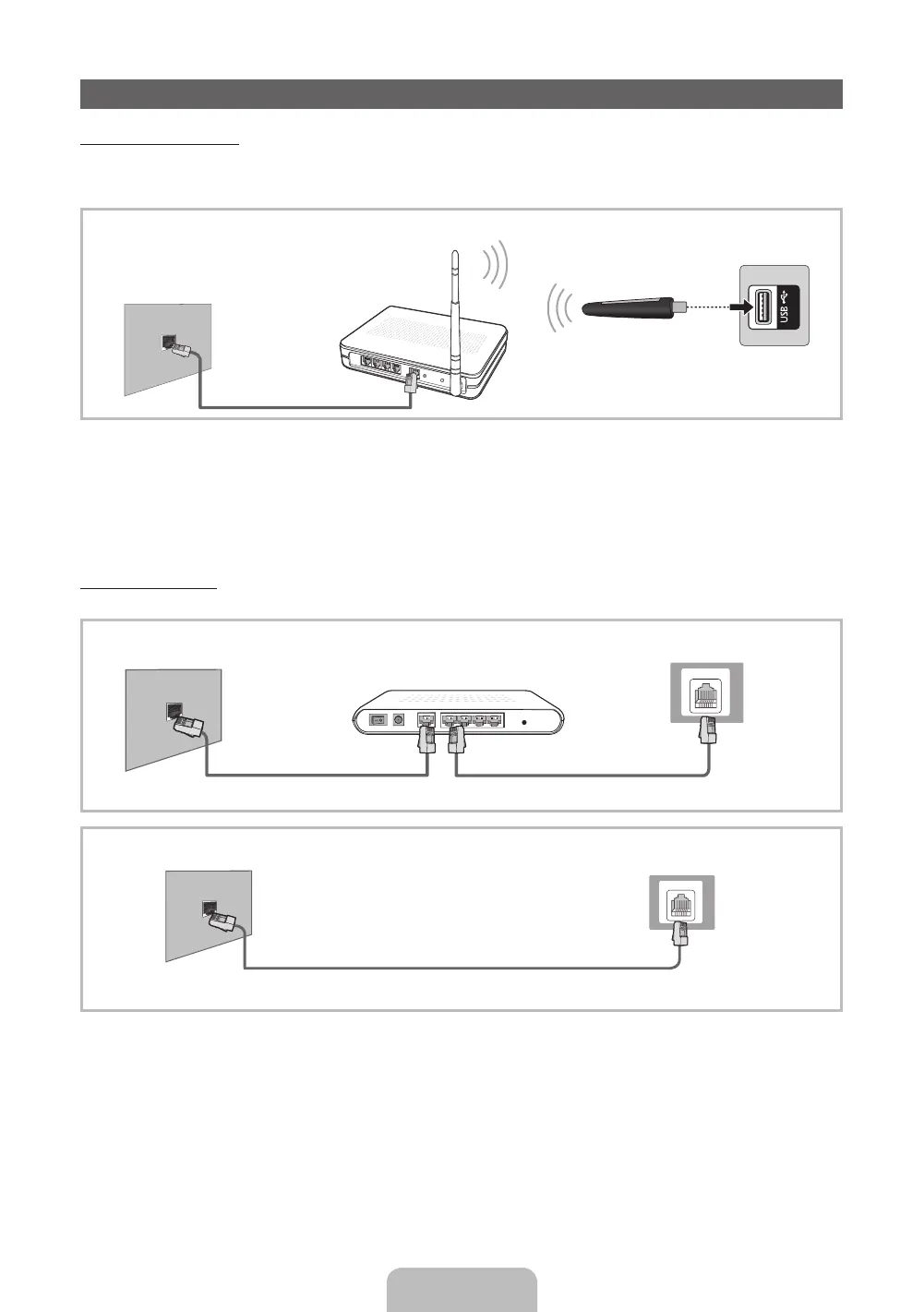 USB