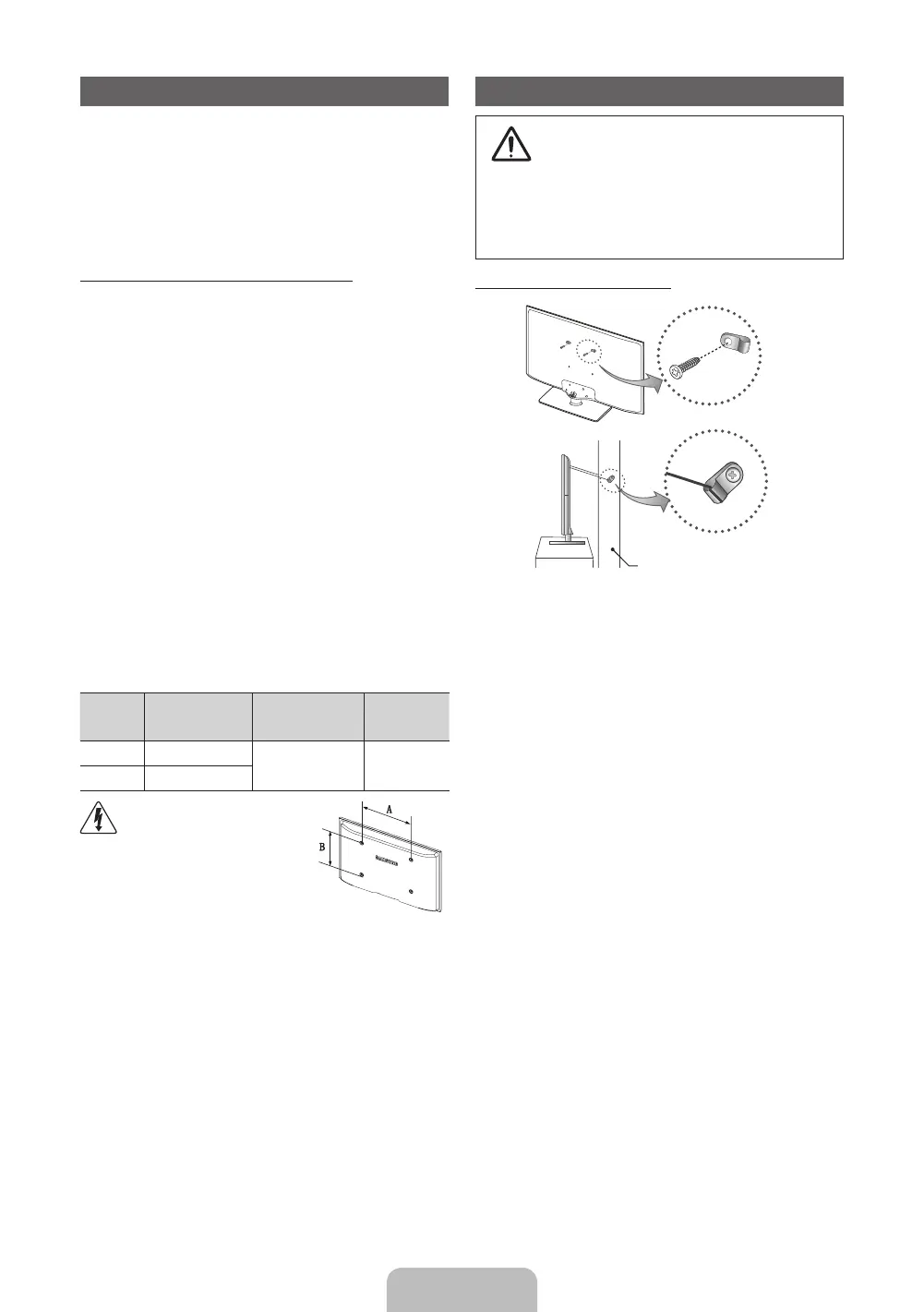 A

B