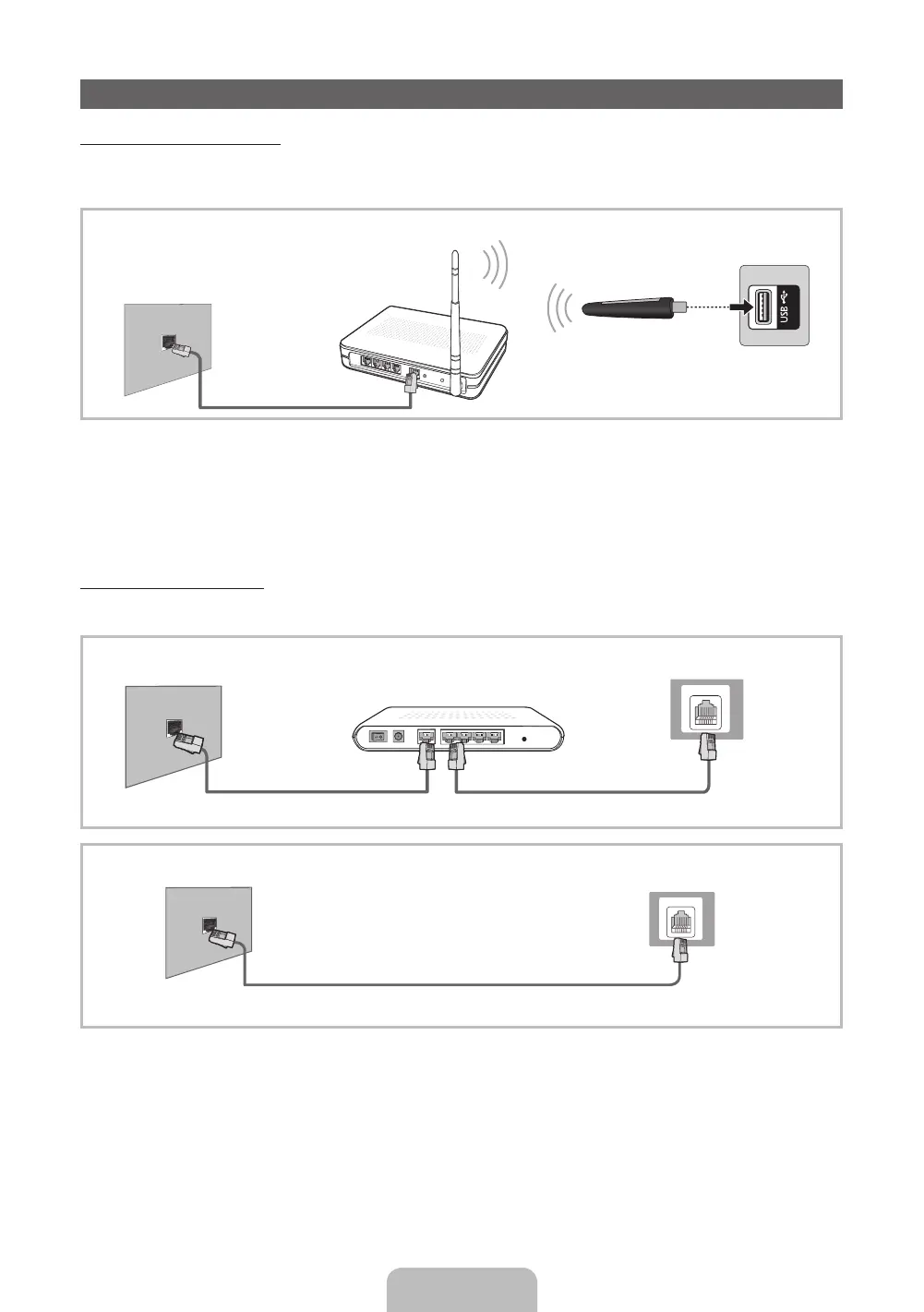 USB