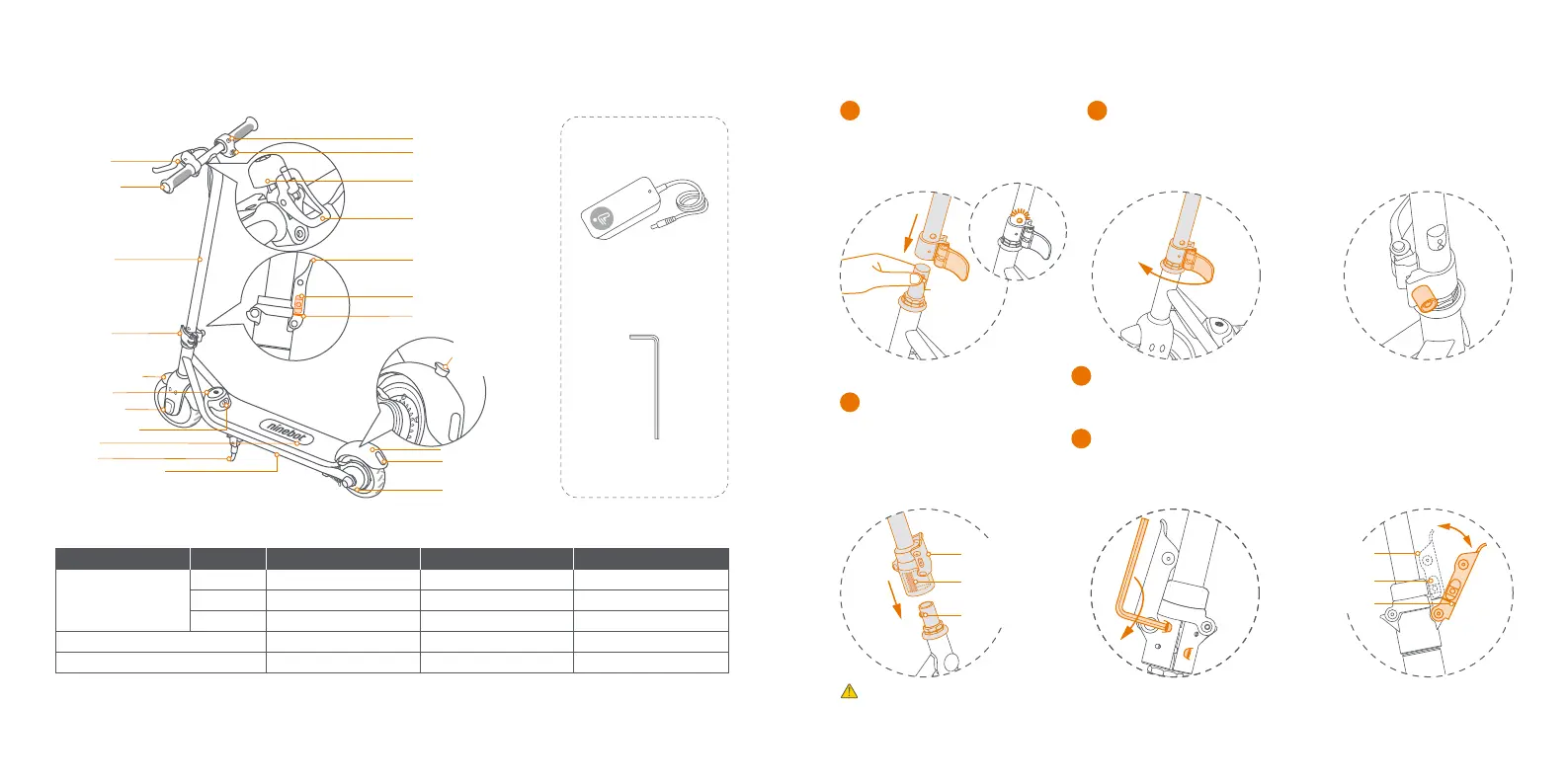 ninebot