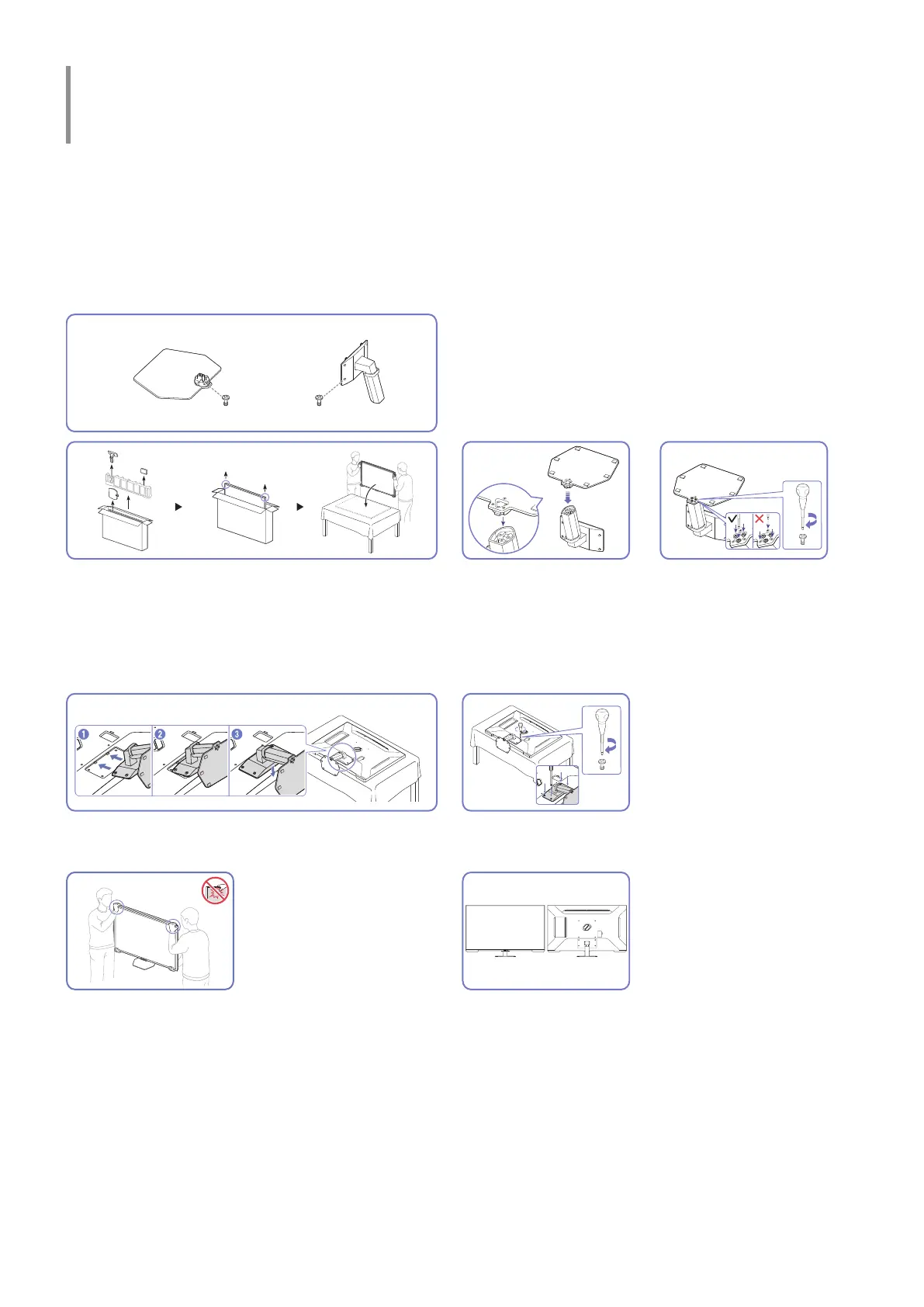 1
2
3