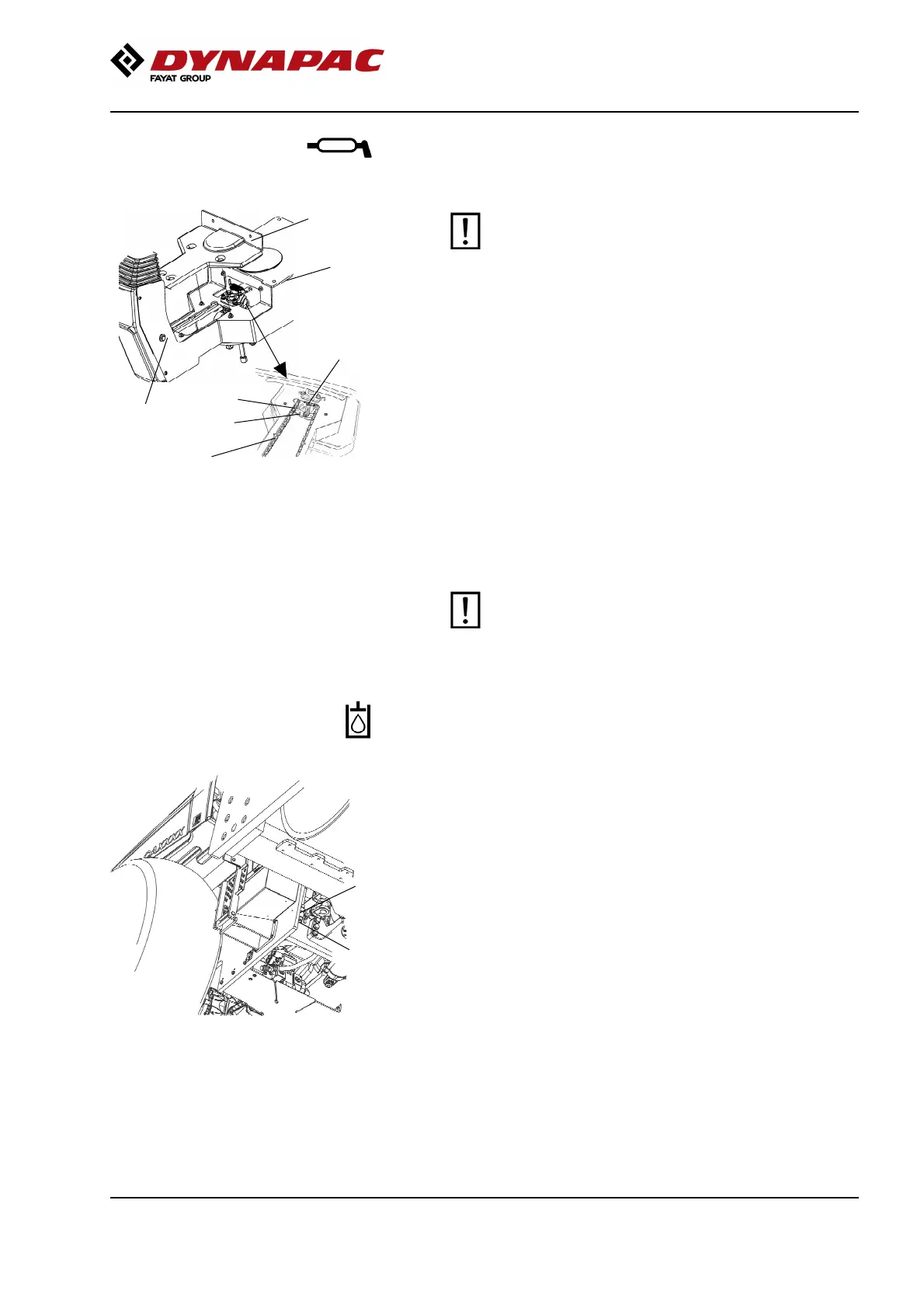 DYNAPAC
FAYAT GROUP