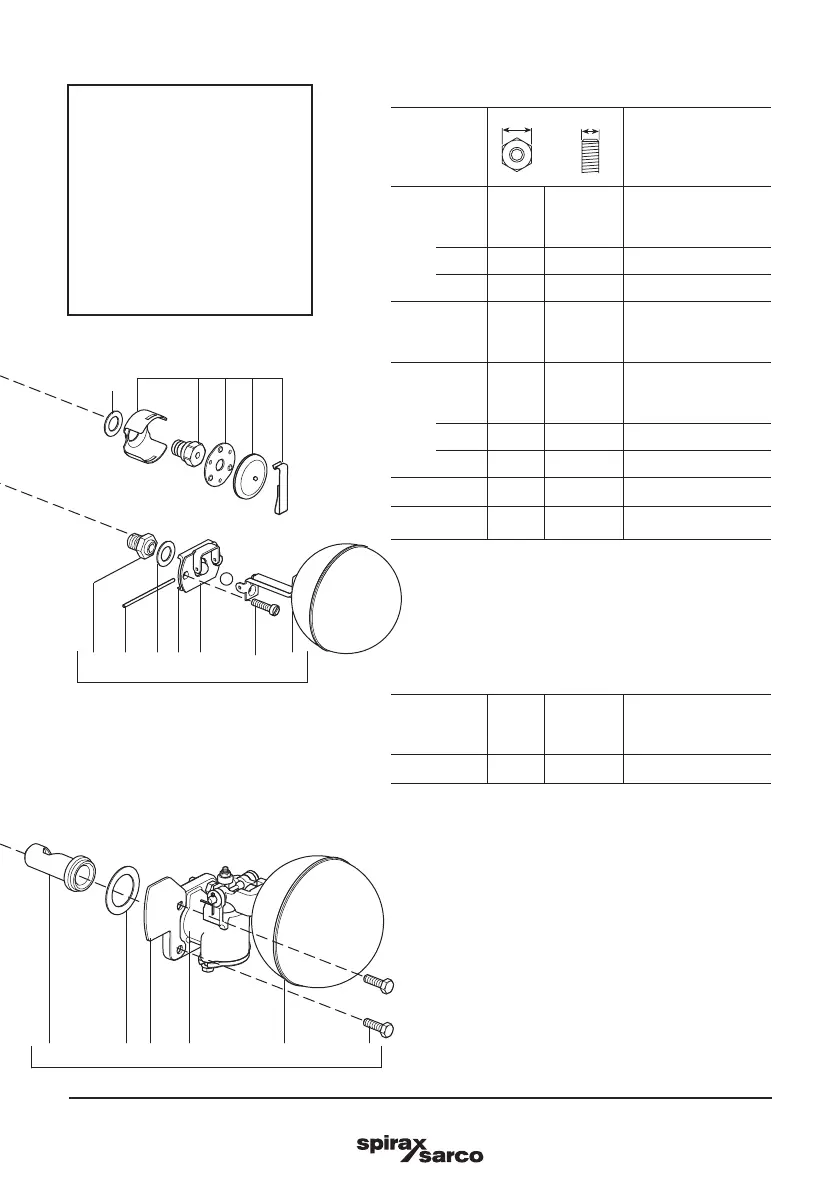 spirax sarco