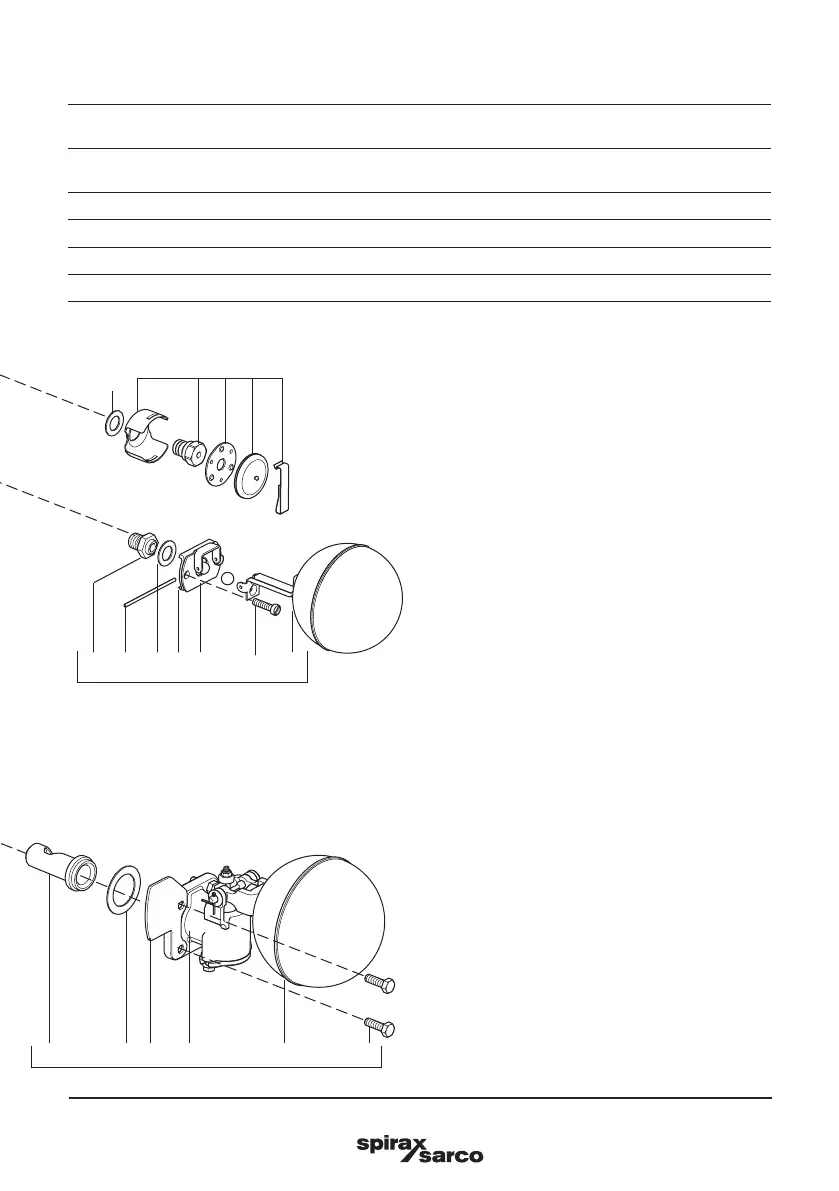 spirax sarco