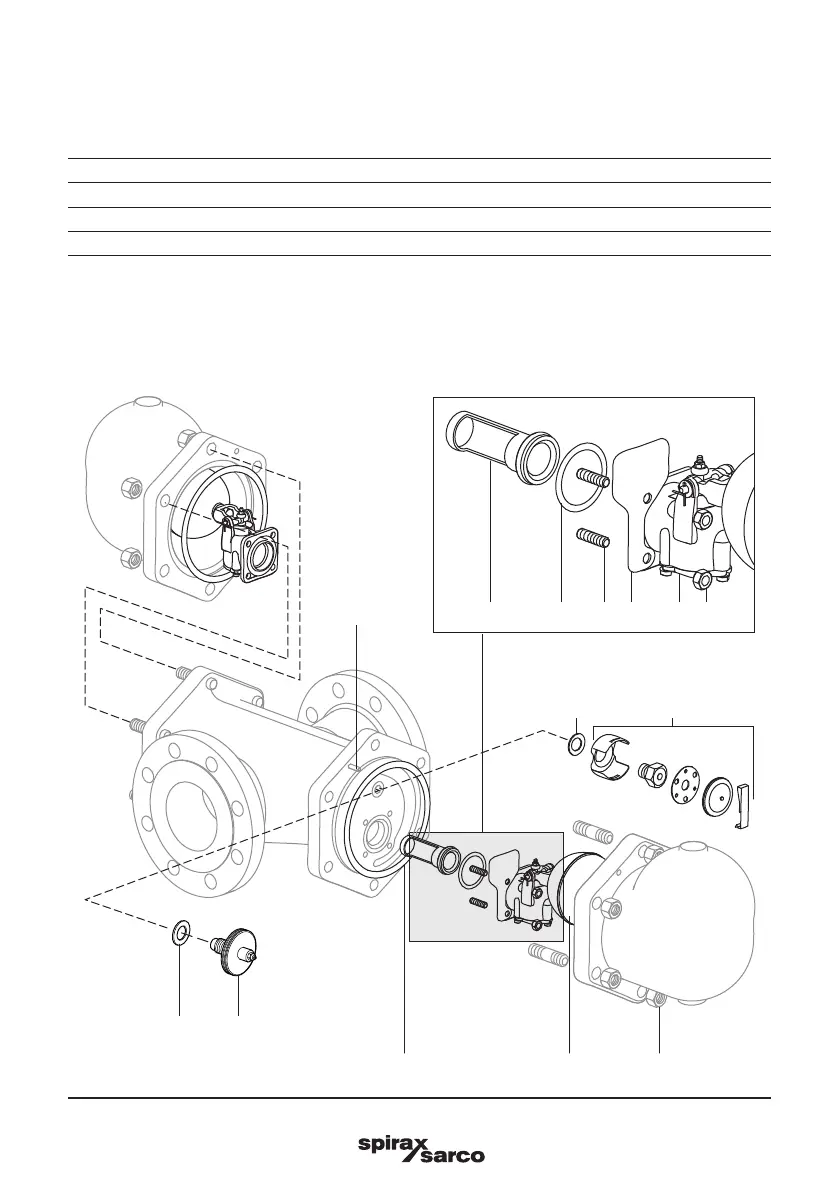 spirax sarco