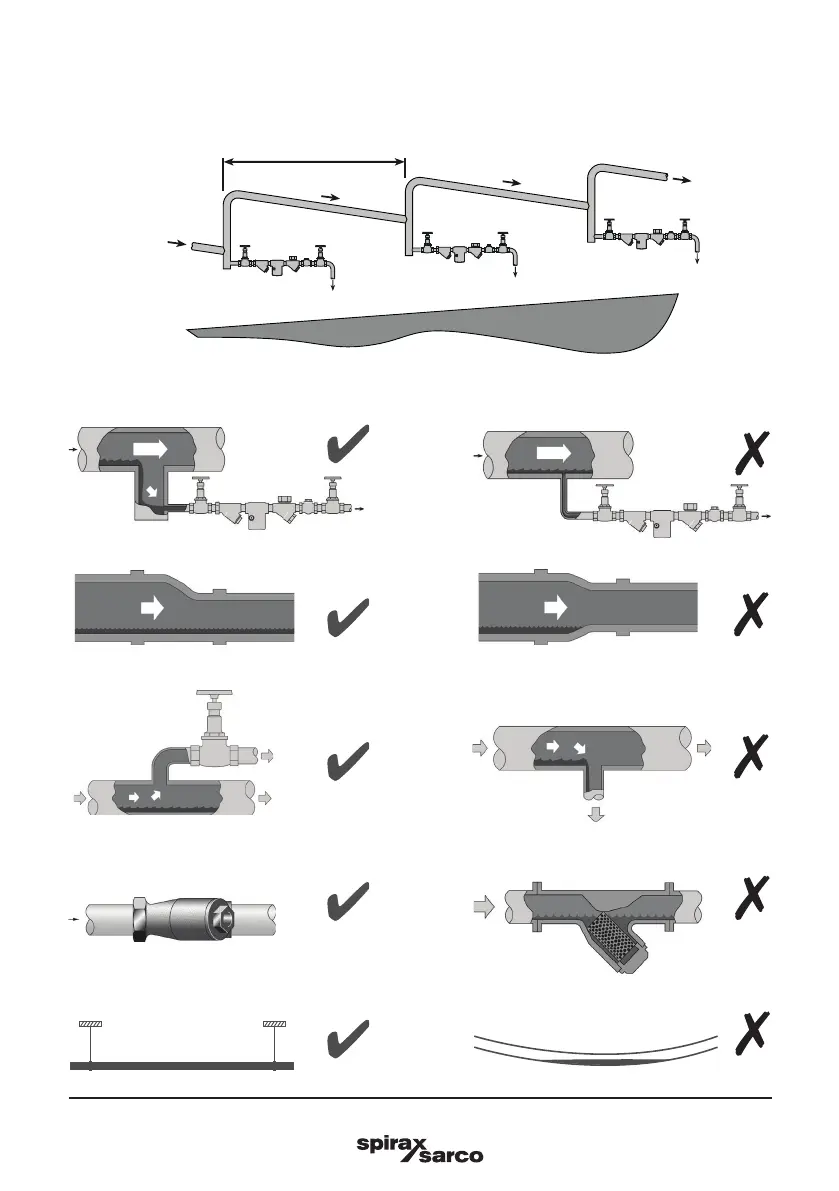 spirax sarco