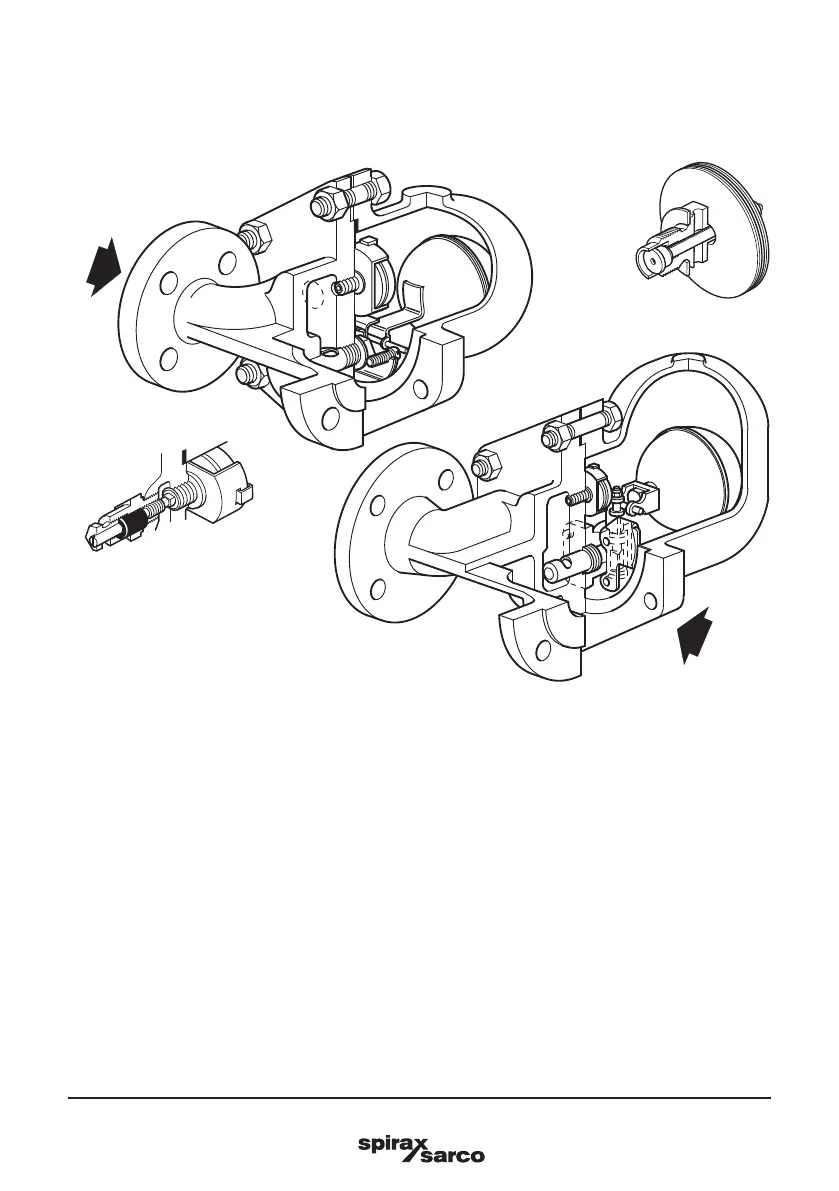 spirax sarco