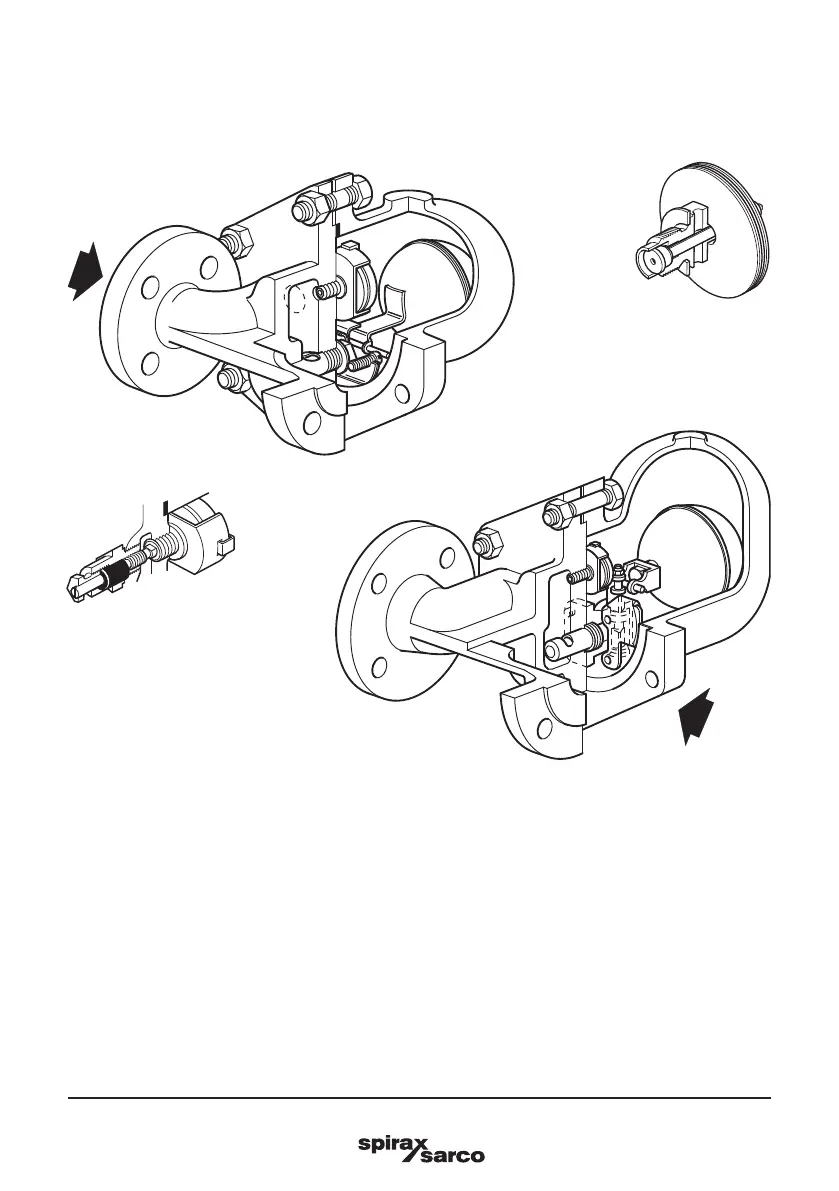 spirax sarco