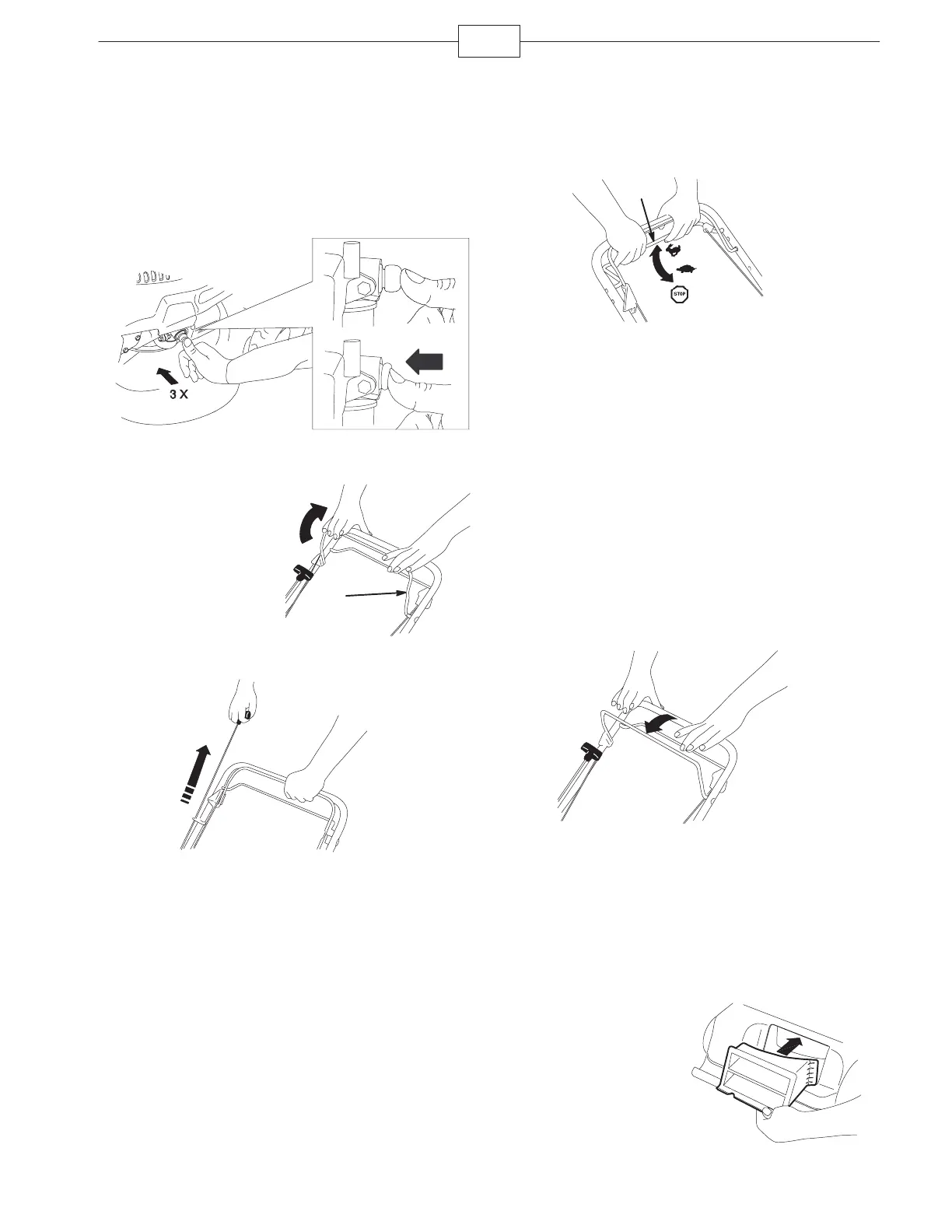 3 X

STOP