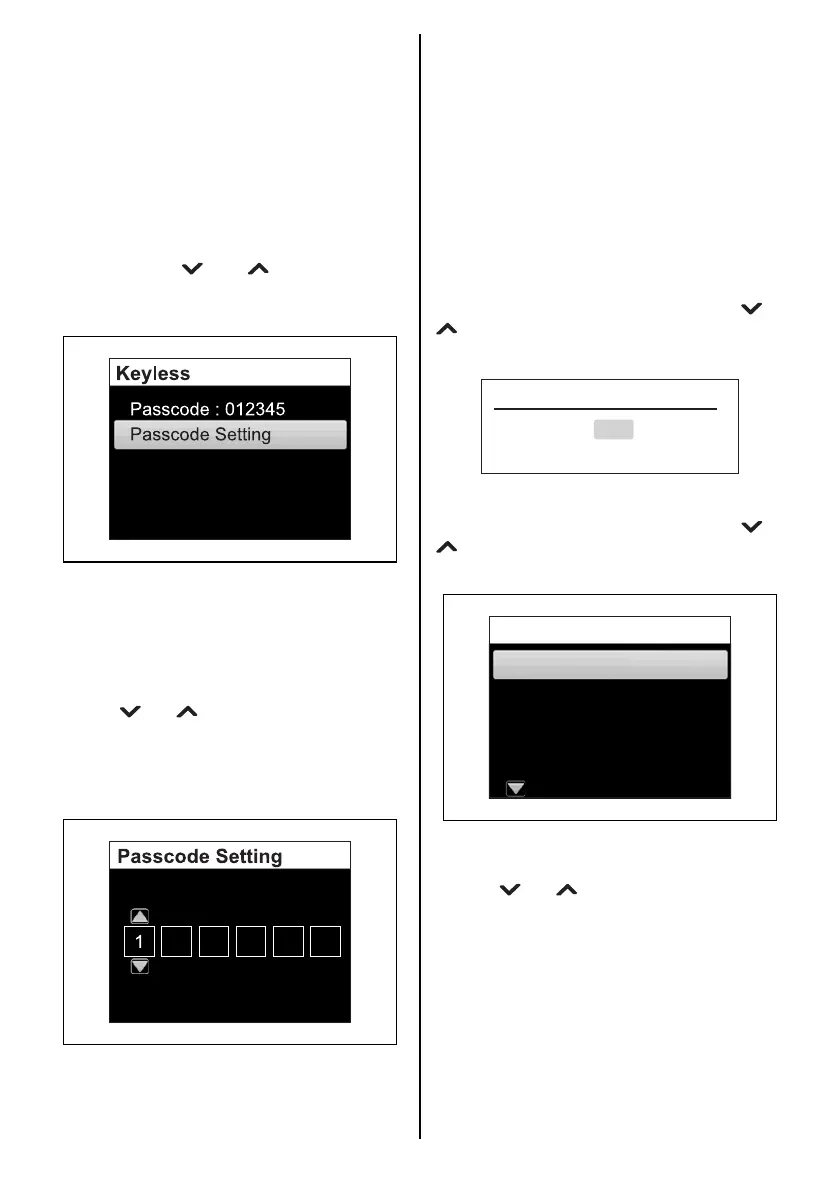 Keyless

Passcode : 012345

Passcode Setting

Passcode Setting

1