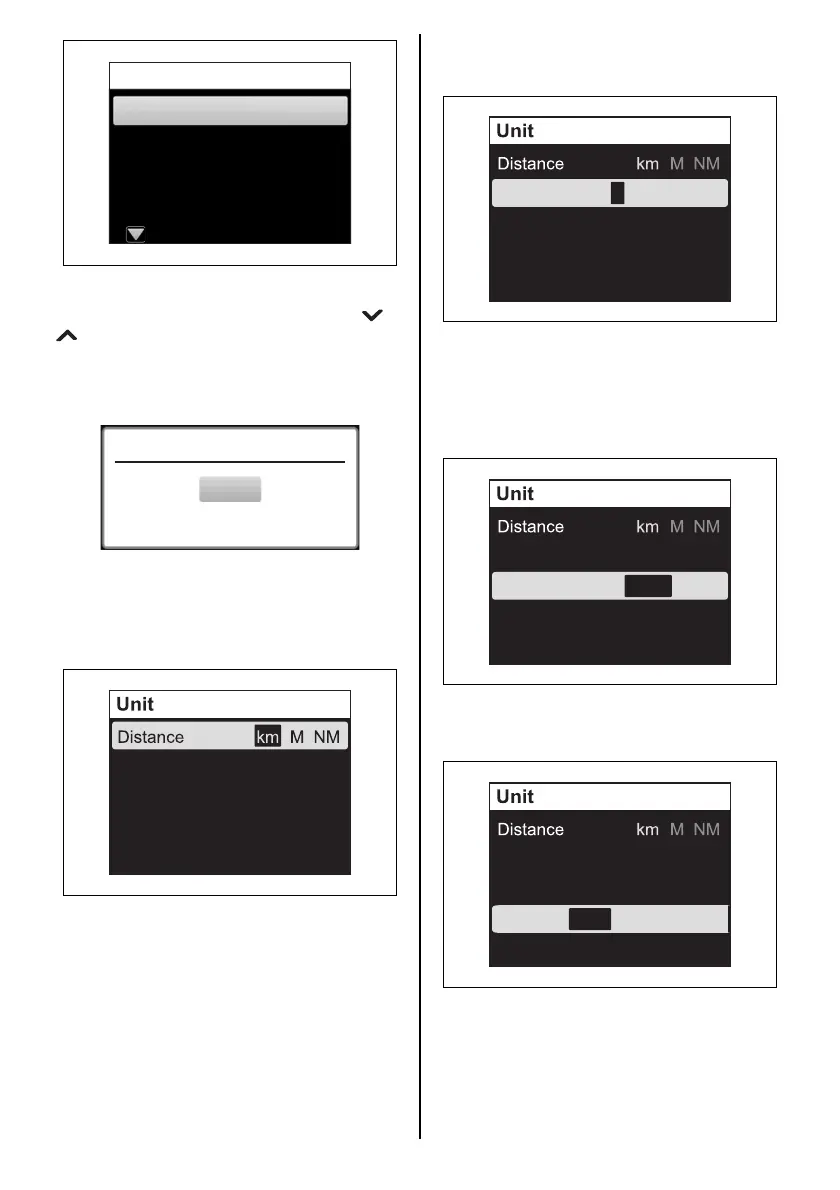 Unit
Distance km M NM

Unit
Distance km M NM

Unit
Distance km M NM

Unit
Distance km M NM