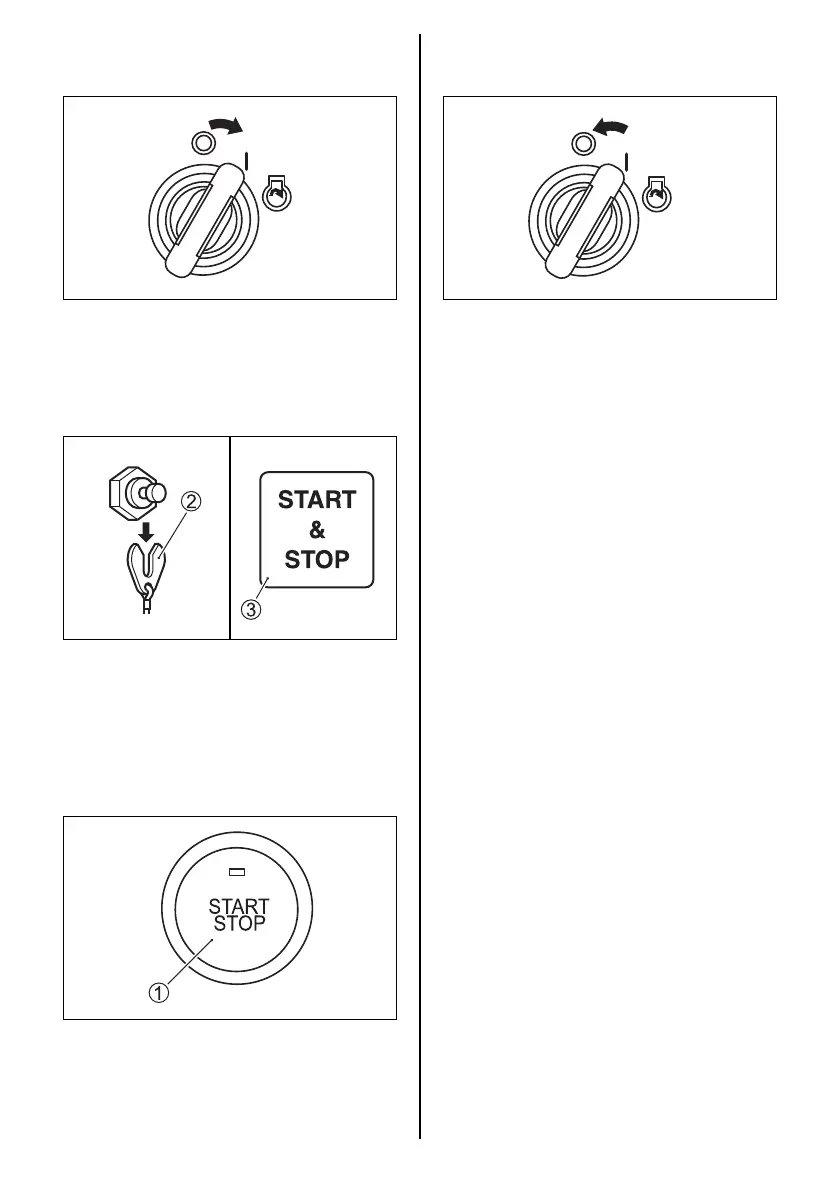 ②

START
&
STOP

③

START
STOP

①