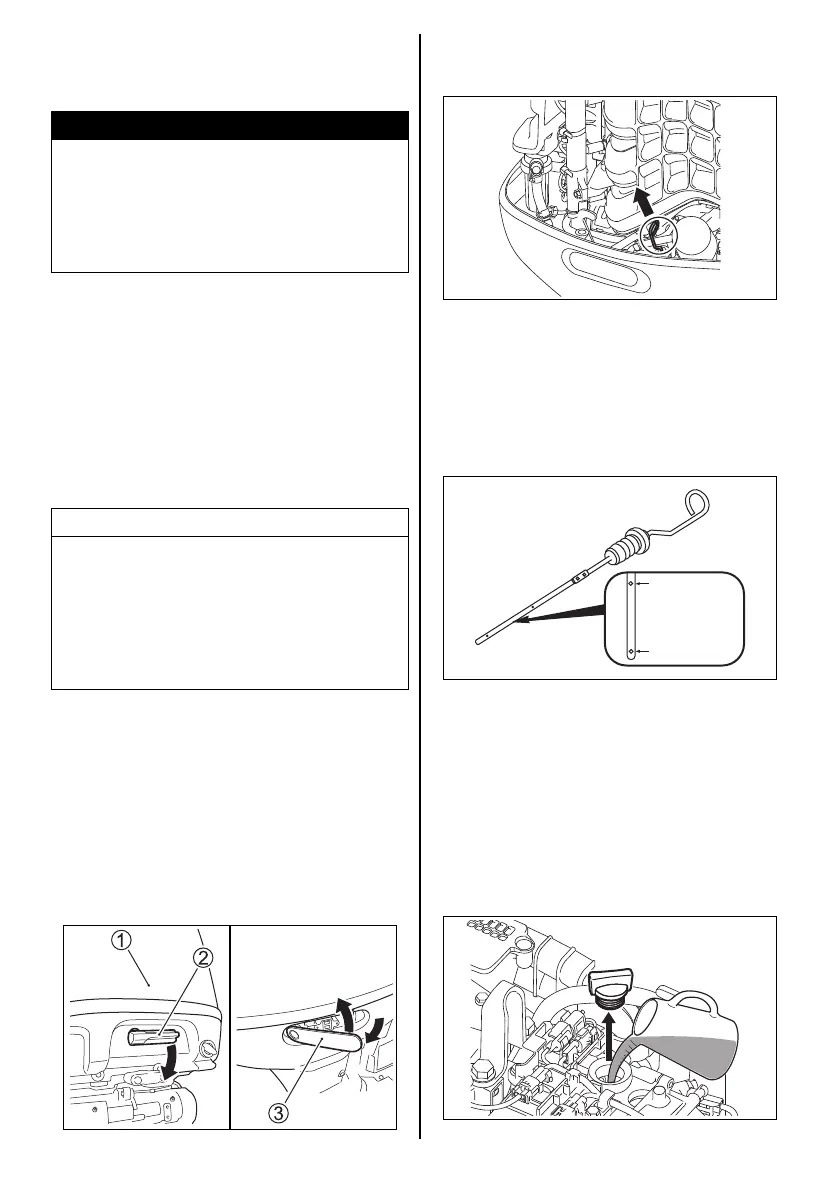 1
2
3