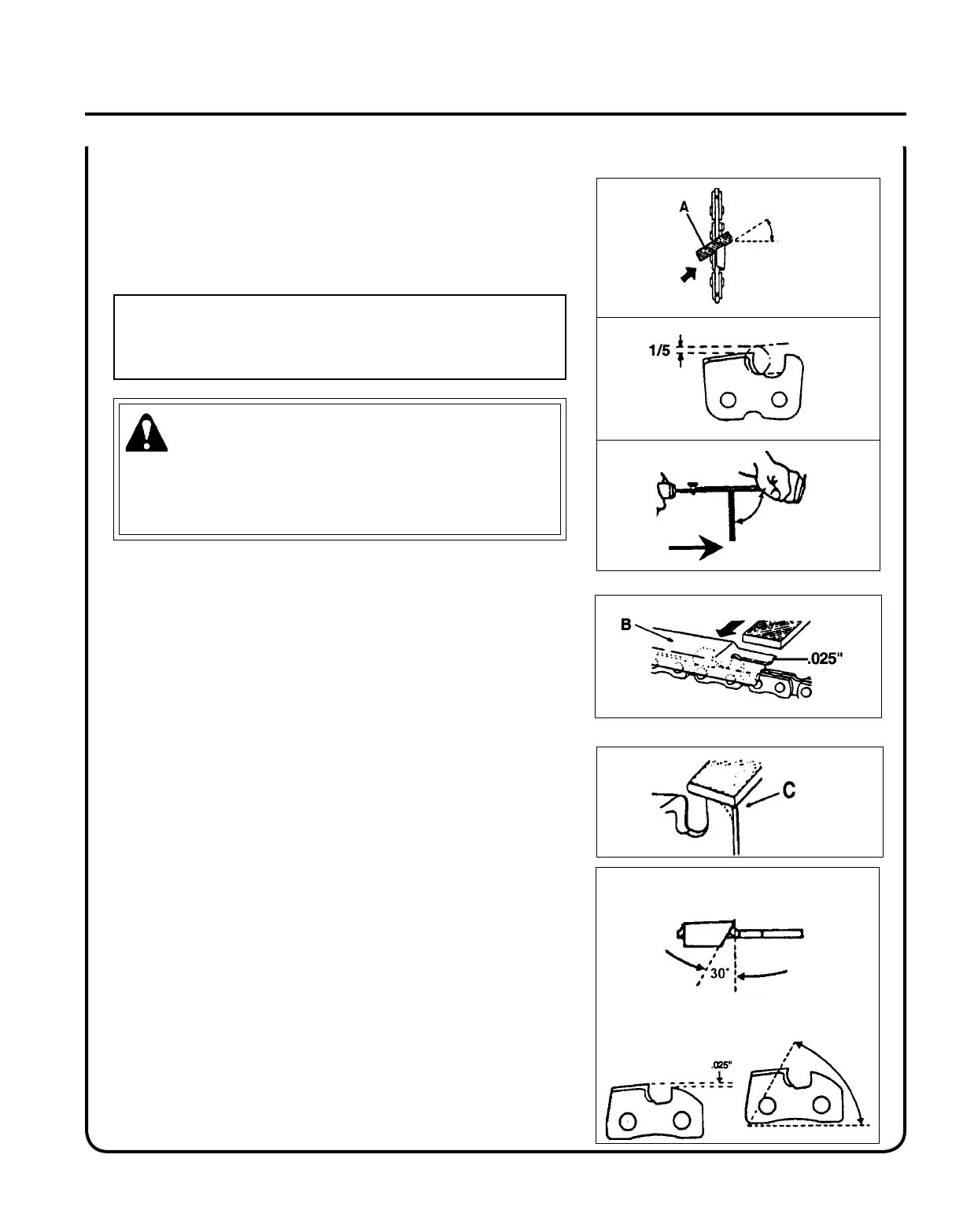 A

1/5

B

.025"

C

30°

.025"