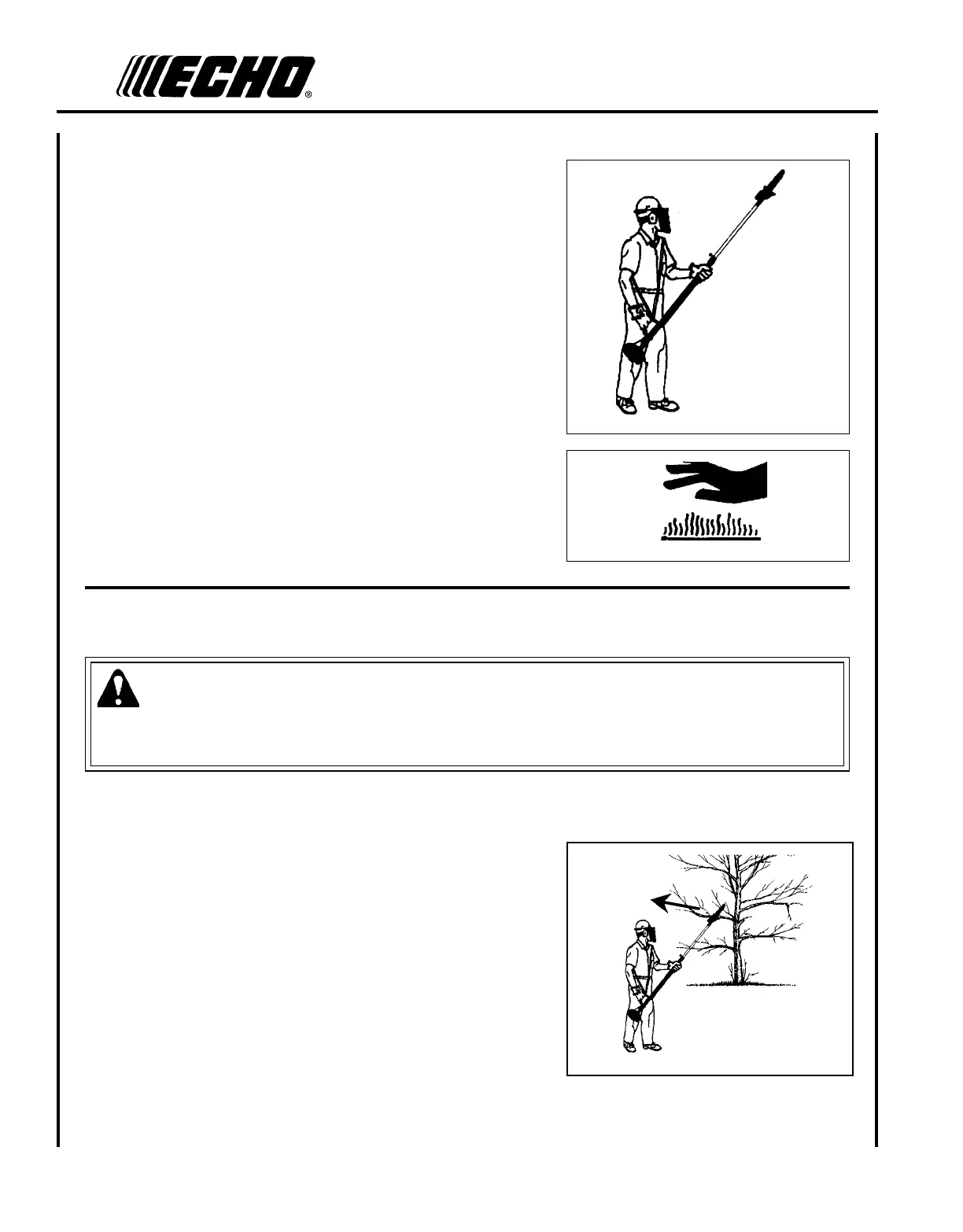 ECHO®