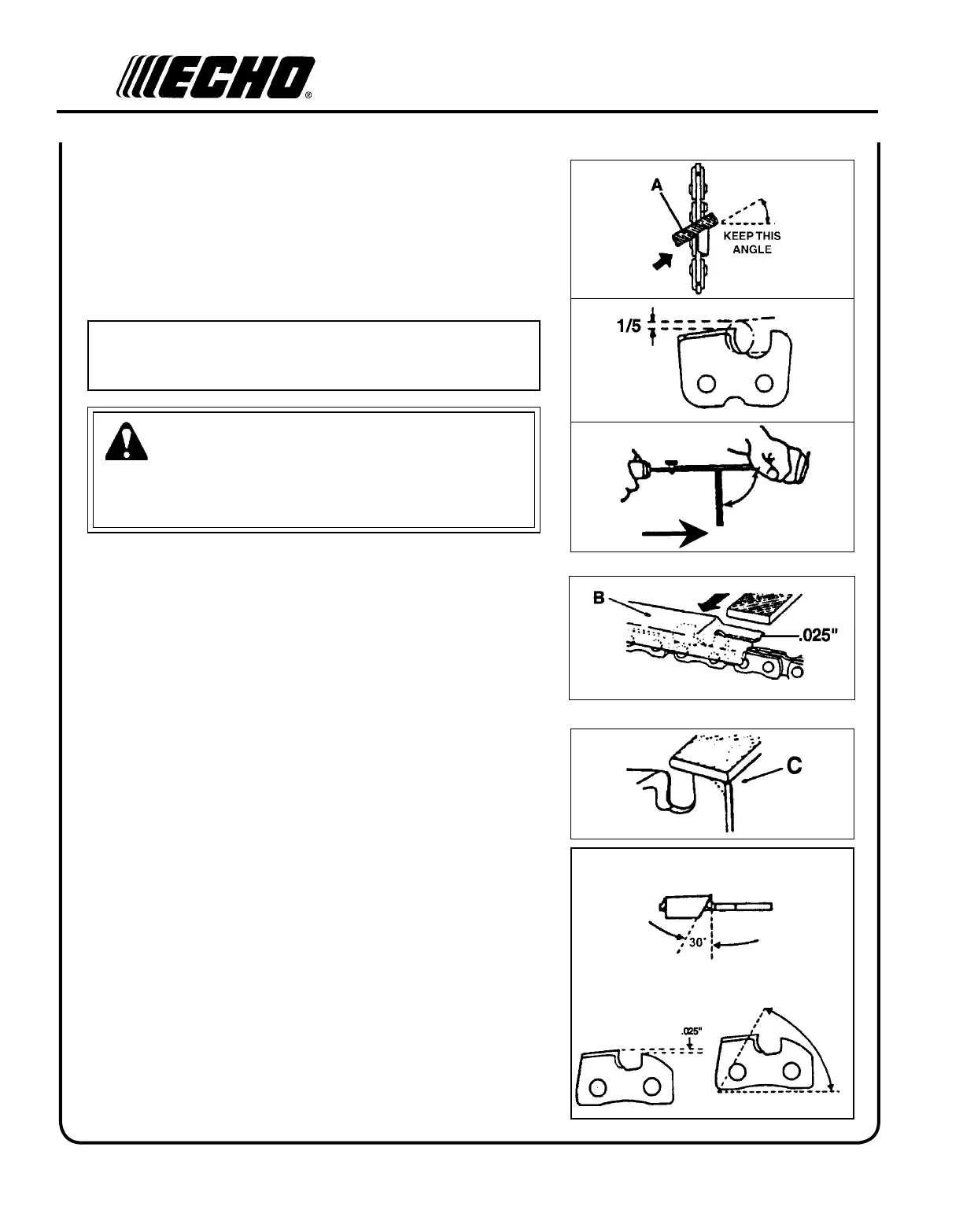 ECHO®

A

KEEP THIS ANGLE

1/5

B

.025"

C

30°

.025"