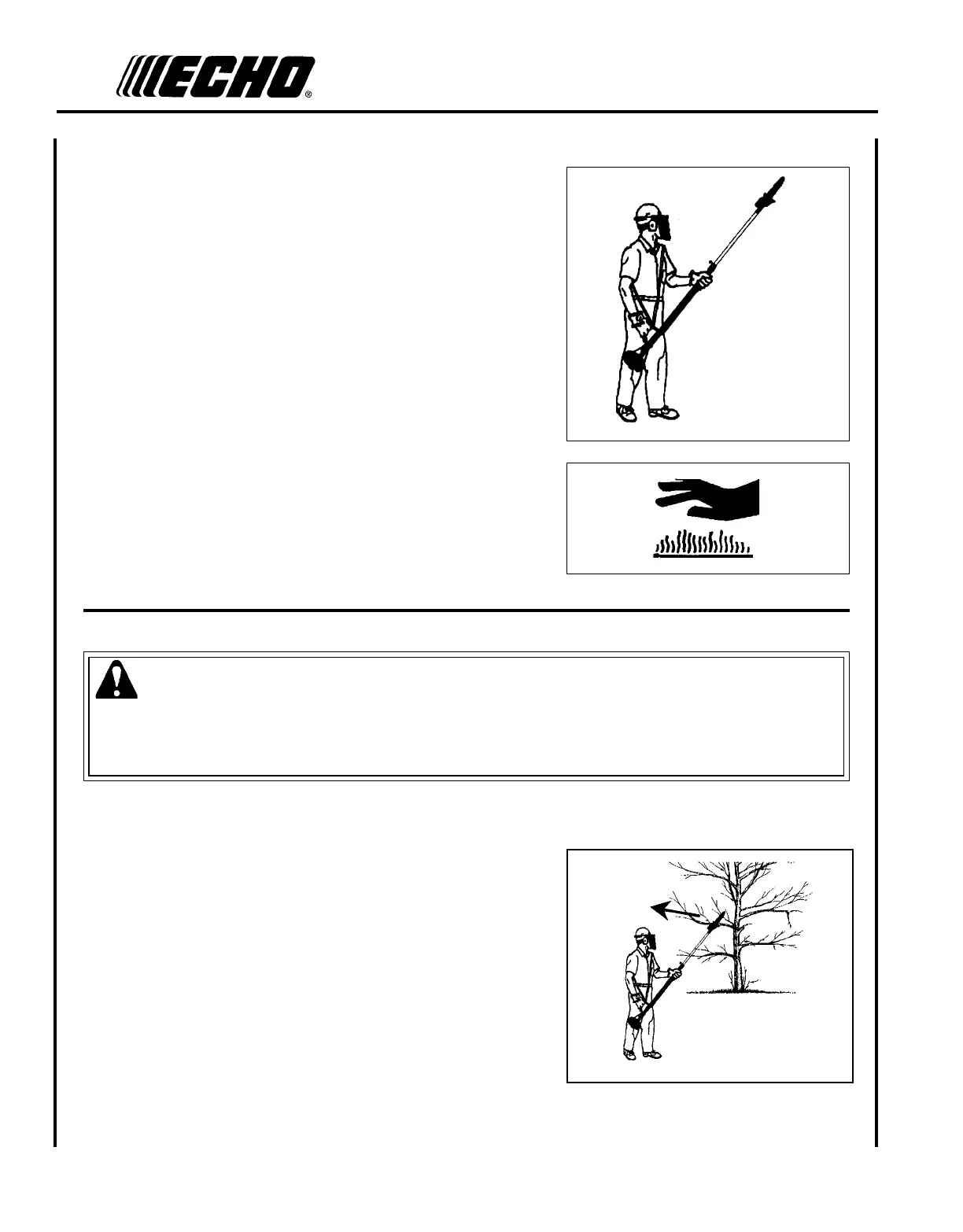 ECHO®