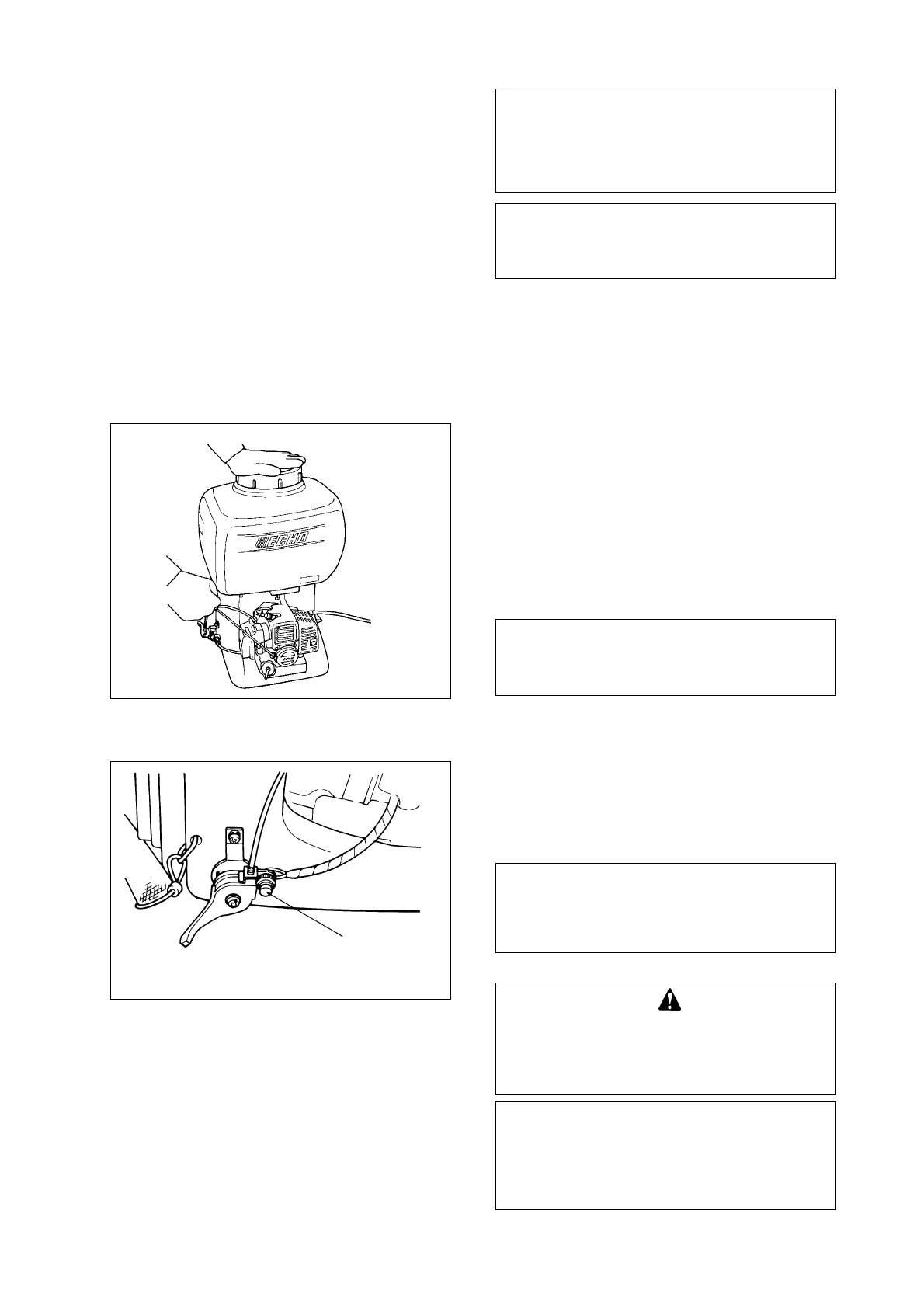 ECHO