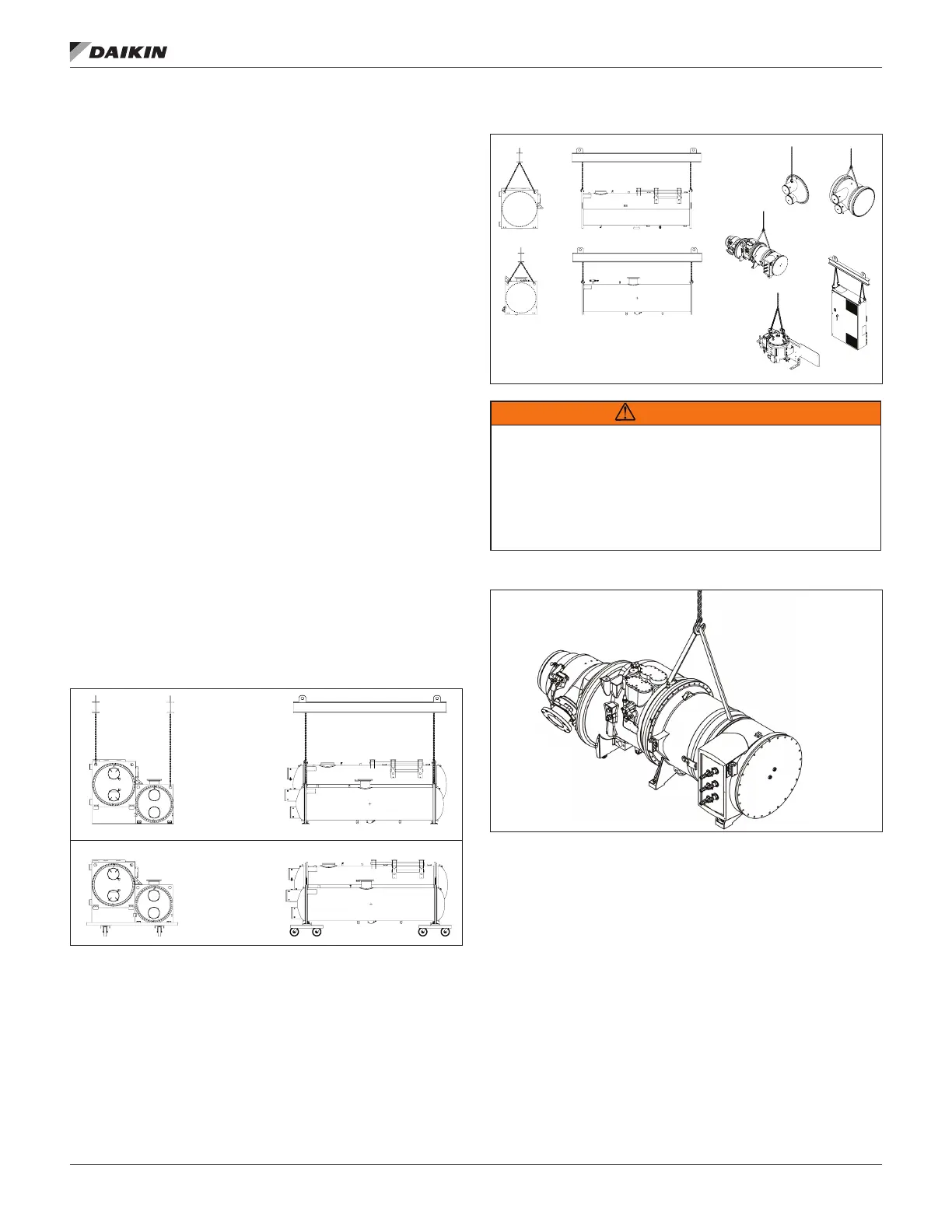 DAIKIN