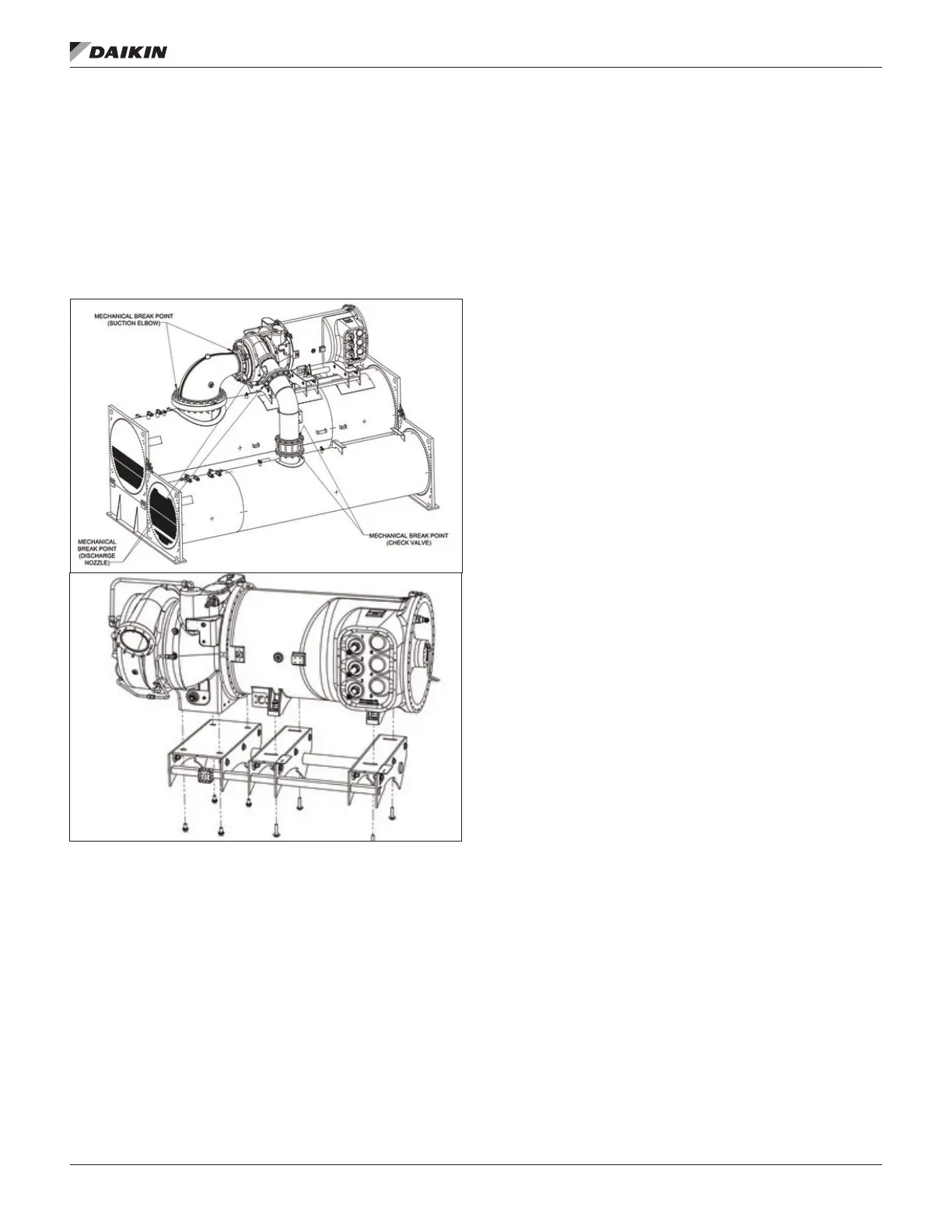 DAIKIN

MECHANICAL BREAK POINT (SUCTION ELBOW)

MECHANICAL BREAK POINT (DISCHARGE NOZZLE)

MECHANICAL BREAK POINT (CHECK VALVE)