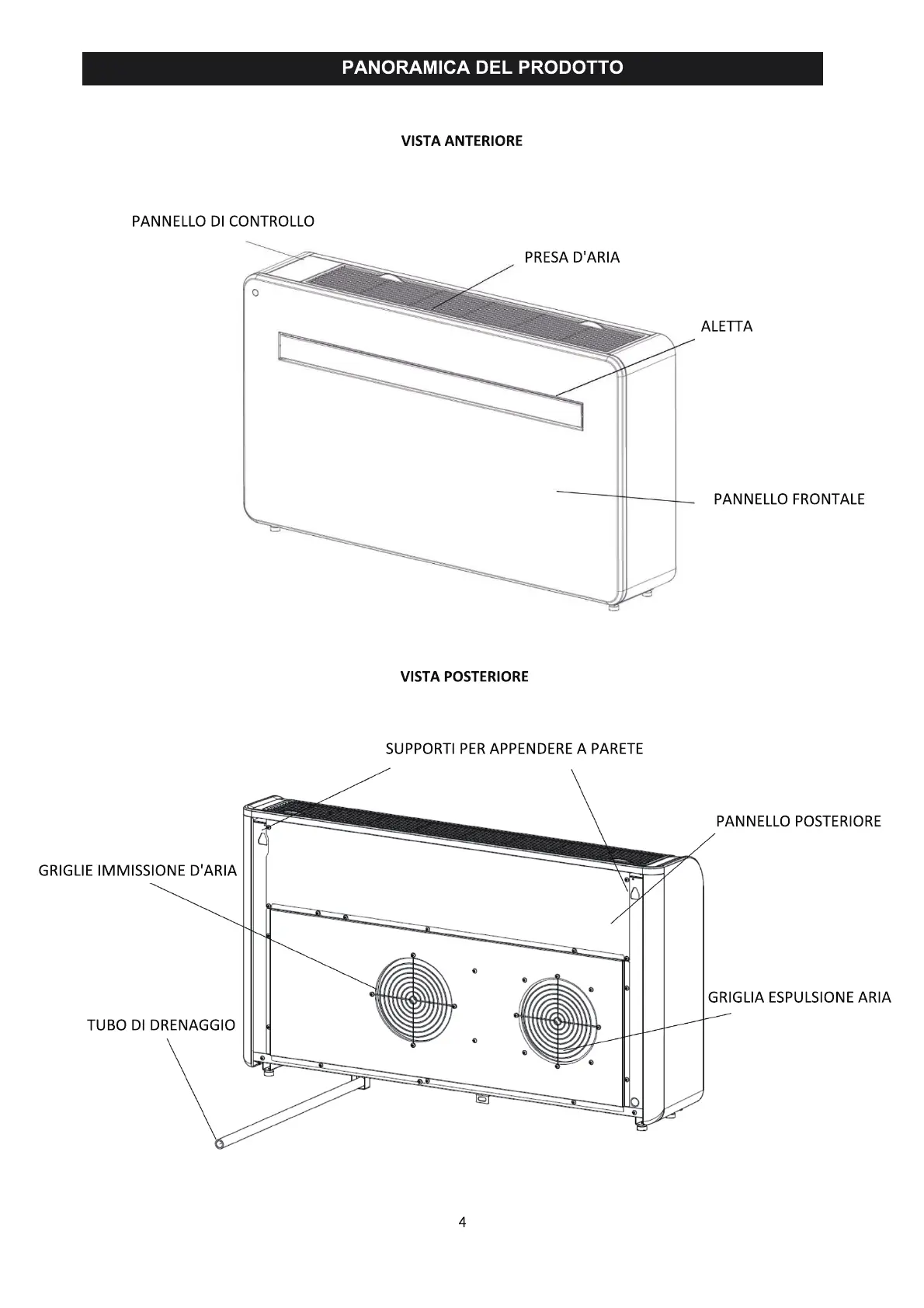 PANORAMICA DEL PRODOTTO

VISTA ANTERIORE

PANNELLO DI CONTROLLO

PRESA D'ARIA

ALETTA

PANNELLO FRONTALE

VISTA POSTERIORE

SUPPORTI PER APPENDERE A PARETE

PANNELLO POSTERIORE

GRIGLIE IMMISSIONE D'ARIA

GRIGLIA ESPULSIONE ARIA

TUBO DI DRENAGGIO

4