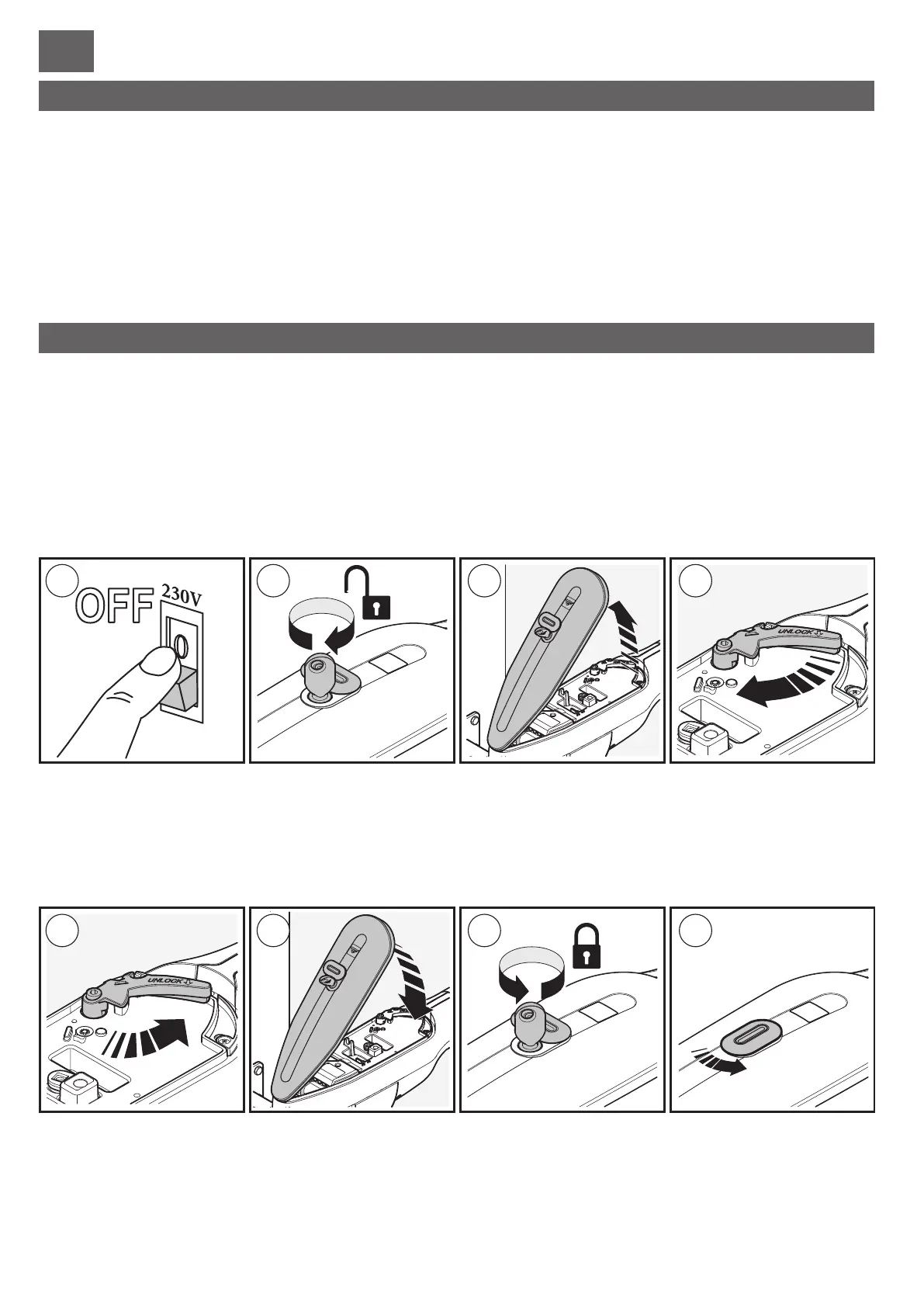 OFF 230V

UNLOCK

UNLOCK