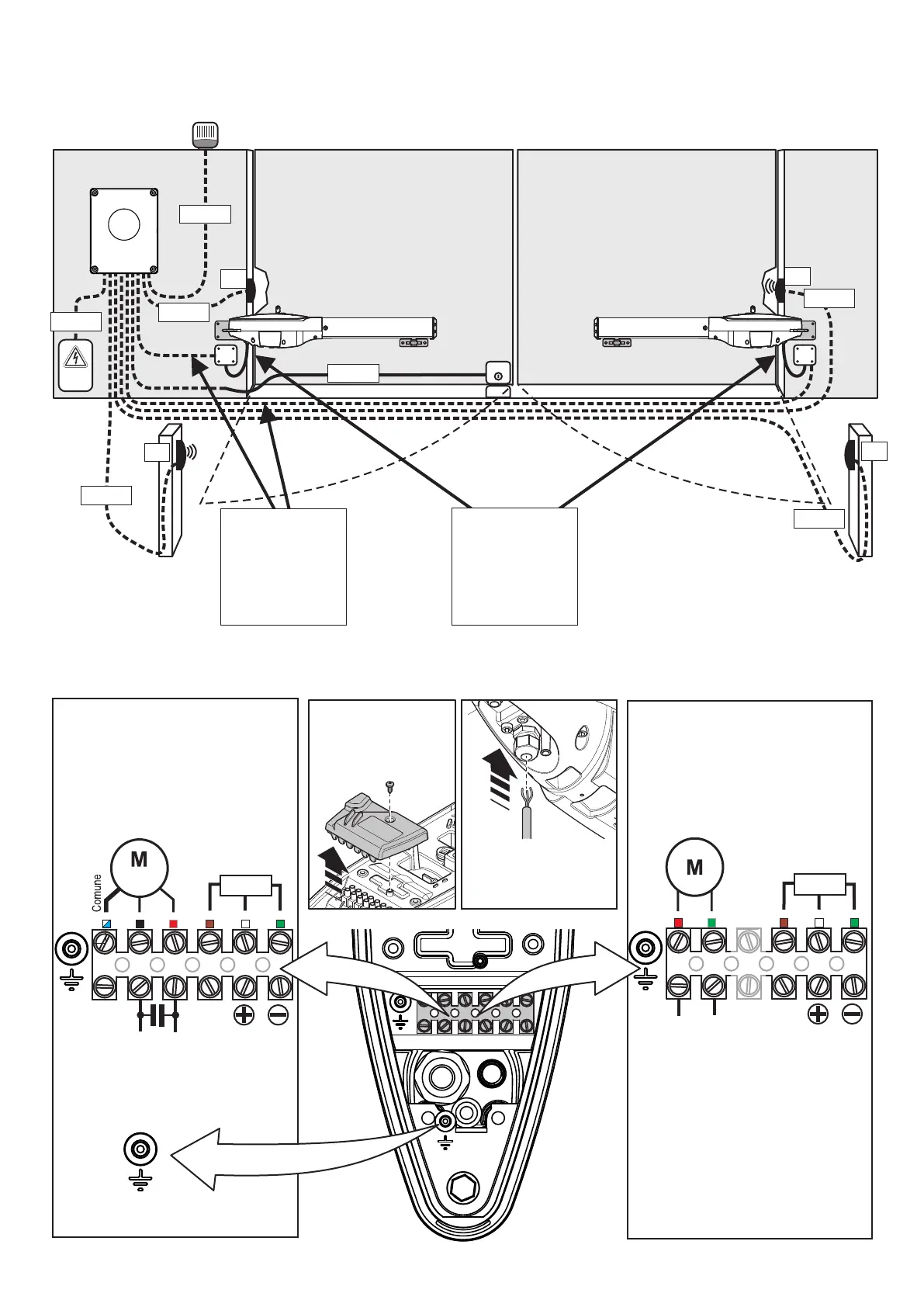 M

Comune

M