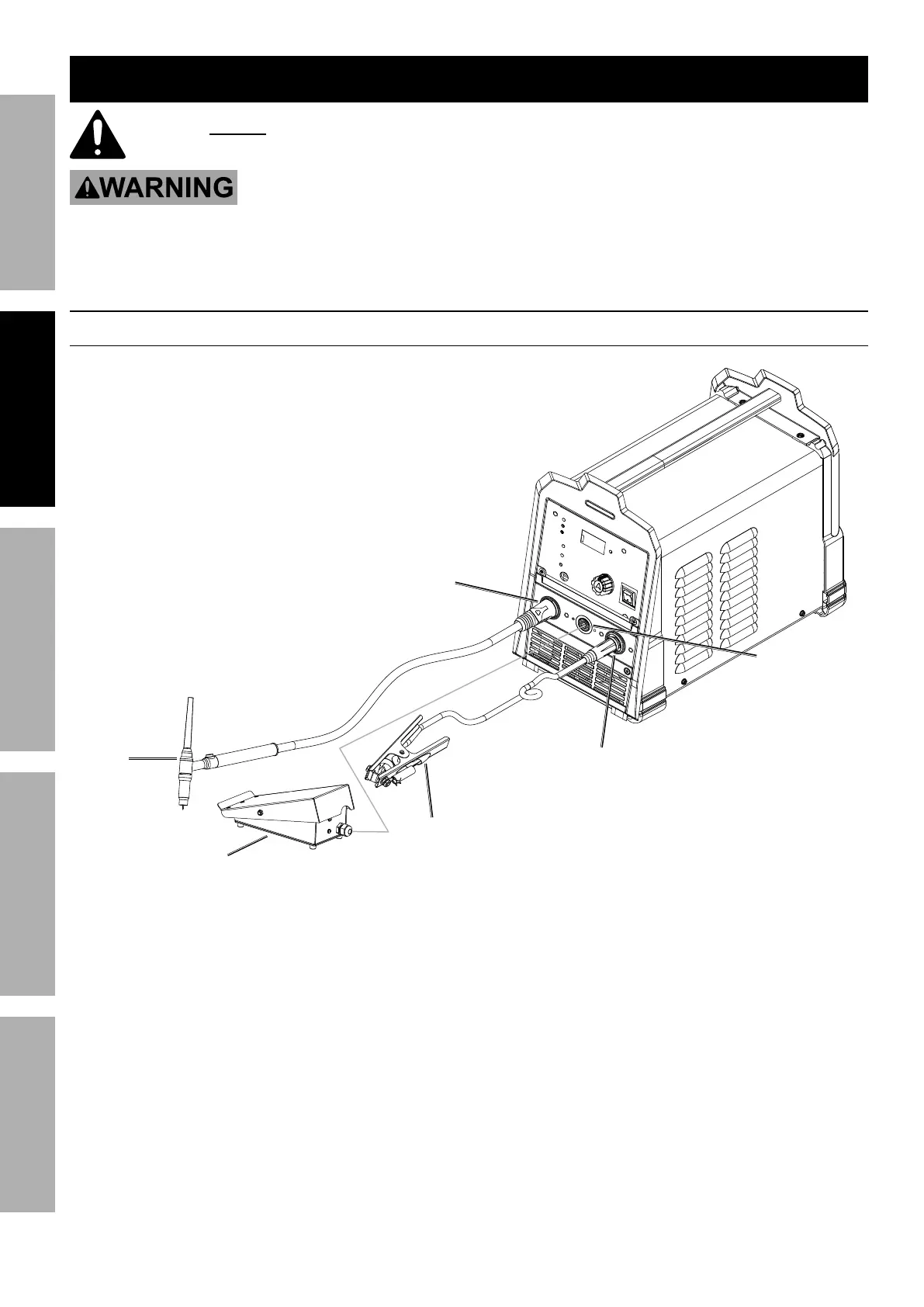 WARNING