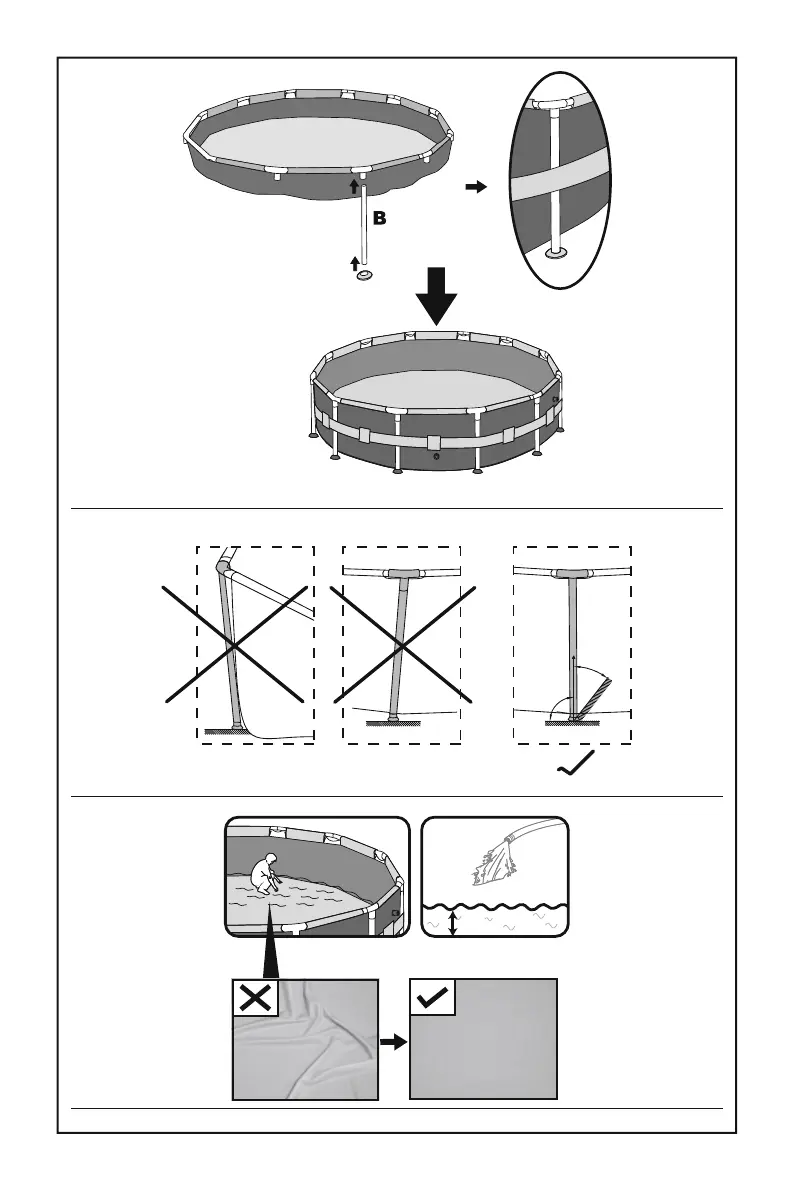 B