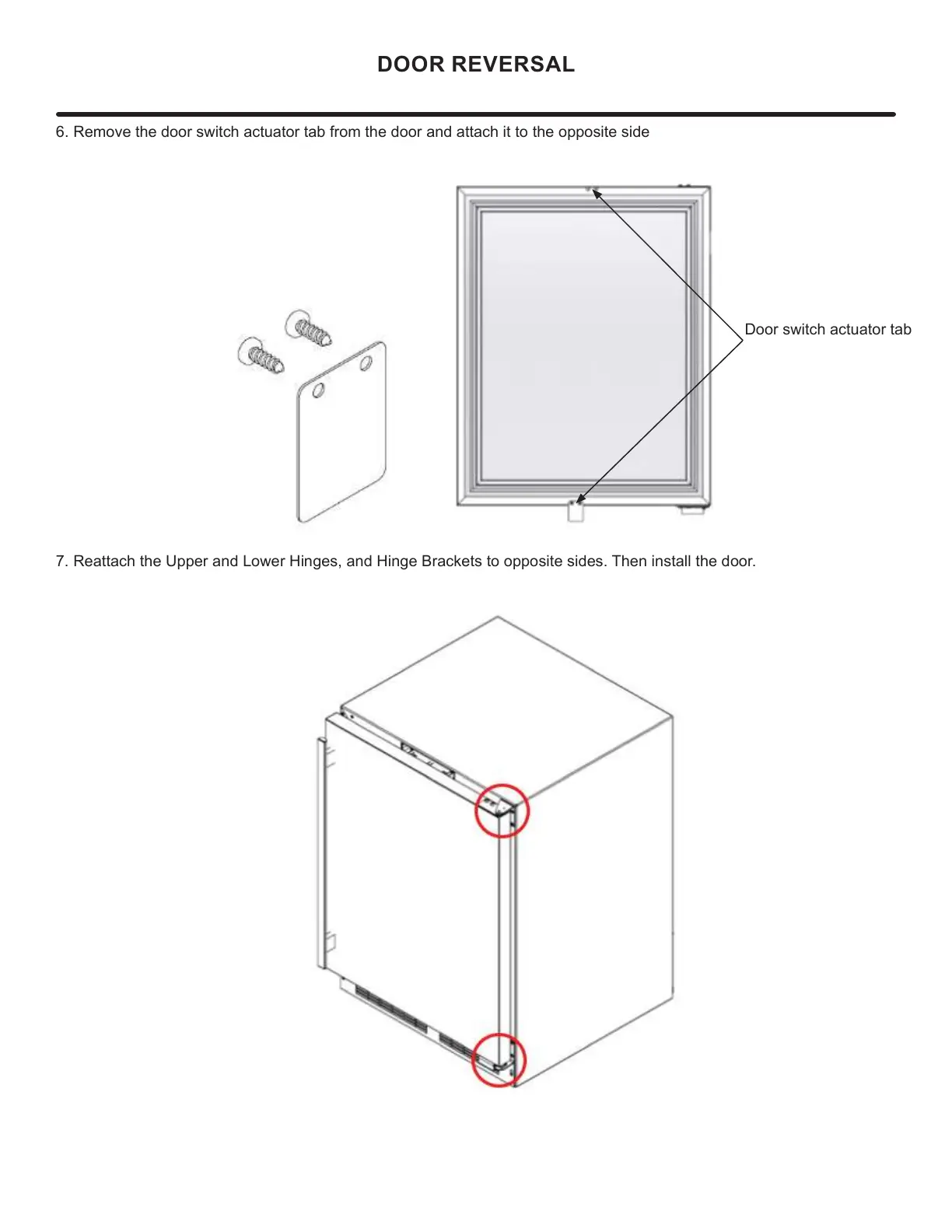 DOOR REVERSAL

6. Remove the door switch actuator tab from the door and attach it to the opposite side

Door switch actuator tab

7. Reattach the Upper and Lower Hinges, and Hinge Brackets to opposite sides. Then install the door.