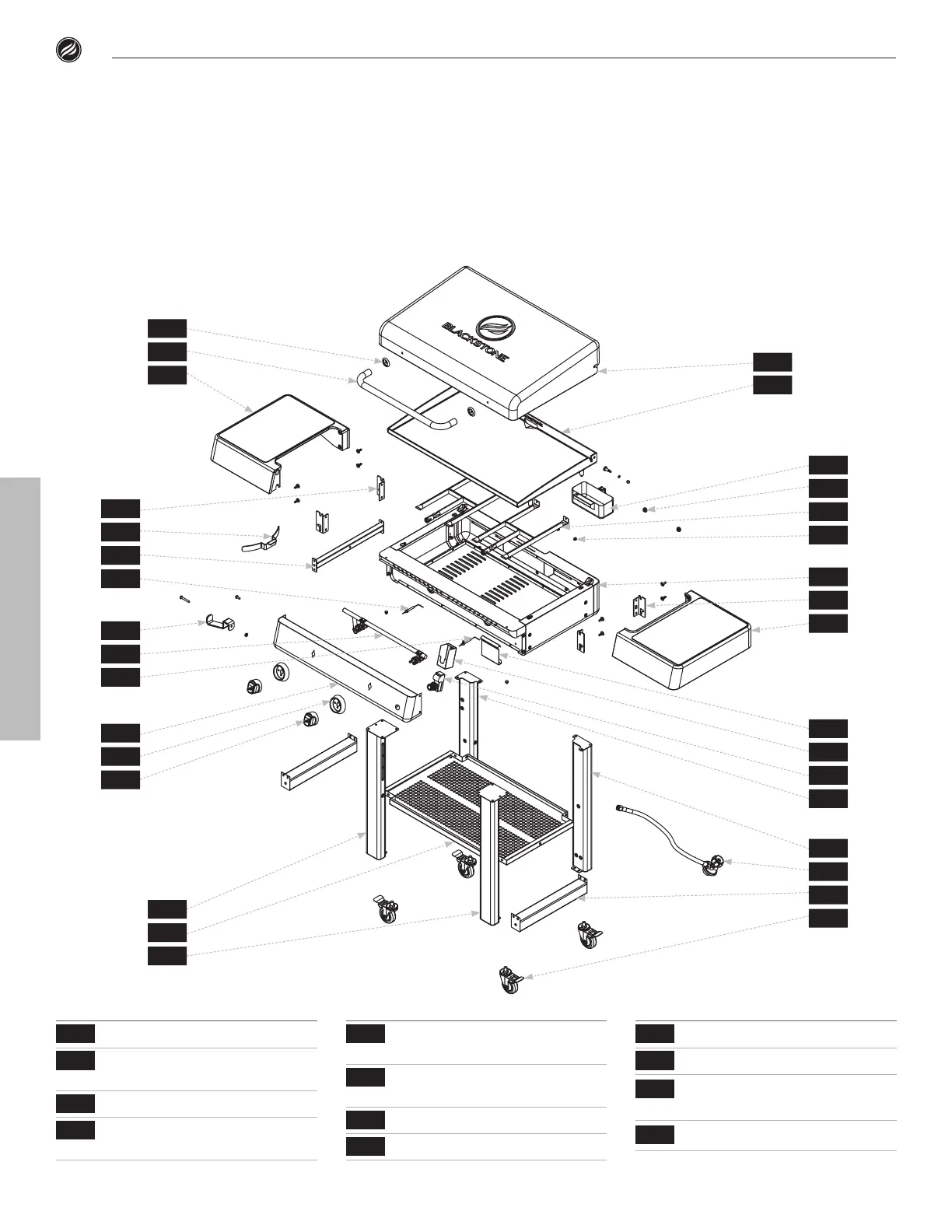 BLACKSTONE